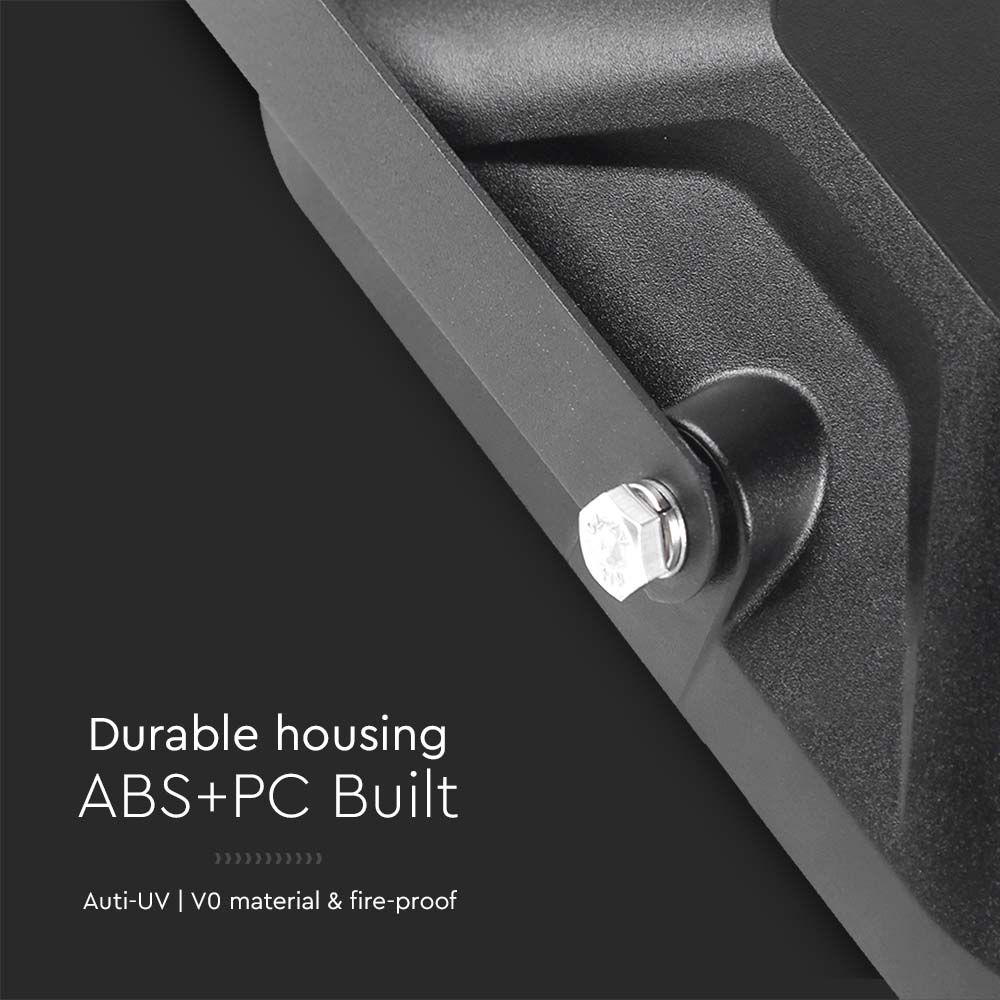 Durable housing
ABS+PC Built

Auti-UV | V0 material & fire-proof