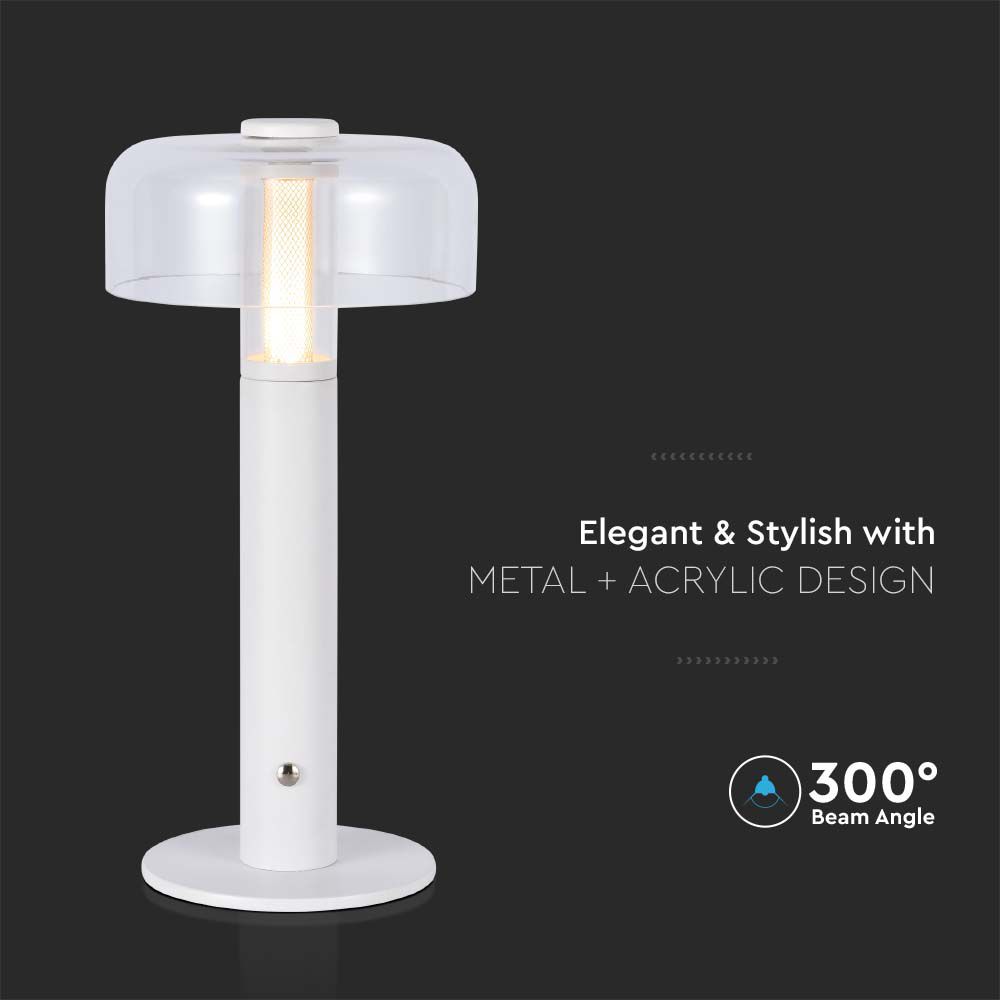 Elegant & Stylish with
METAL + ACRYLIC DESIGN

300°
Beam Angle