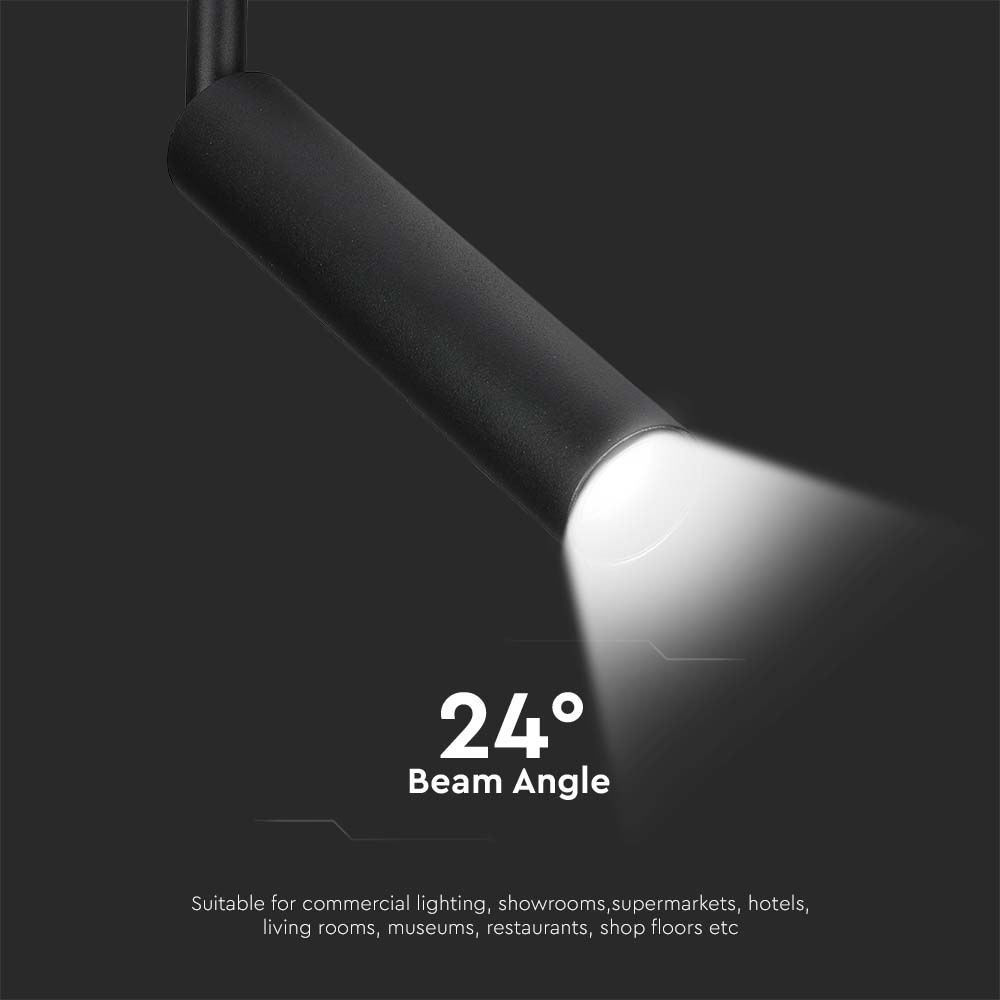 24°
Beam Angle

Suitable for commercial lighting, showrooms,supermarkets, hotels, living rooms, museums, restaurants, shop floors etc