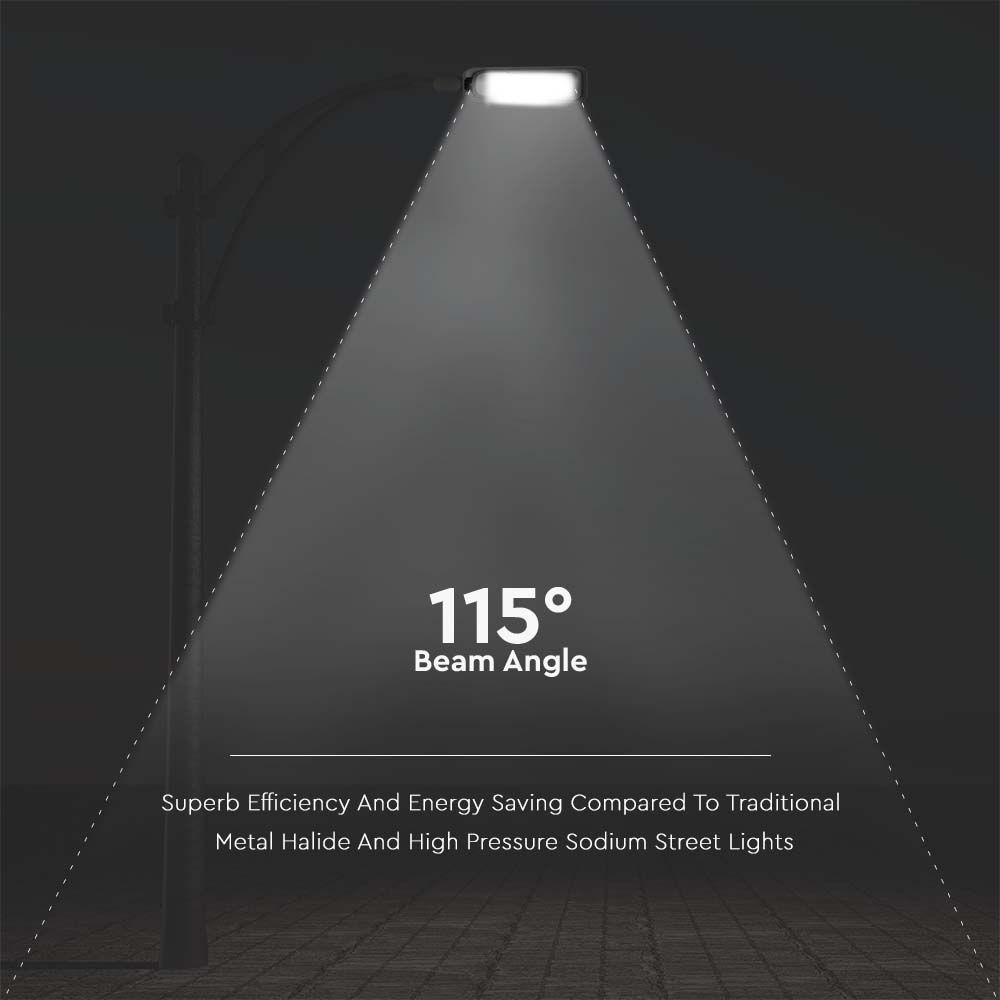 115°
Beam Angle

Superb Efficiency And Energy Saving Compared To Traditional Metal Halide And High Pressure Sodium Street Lights