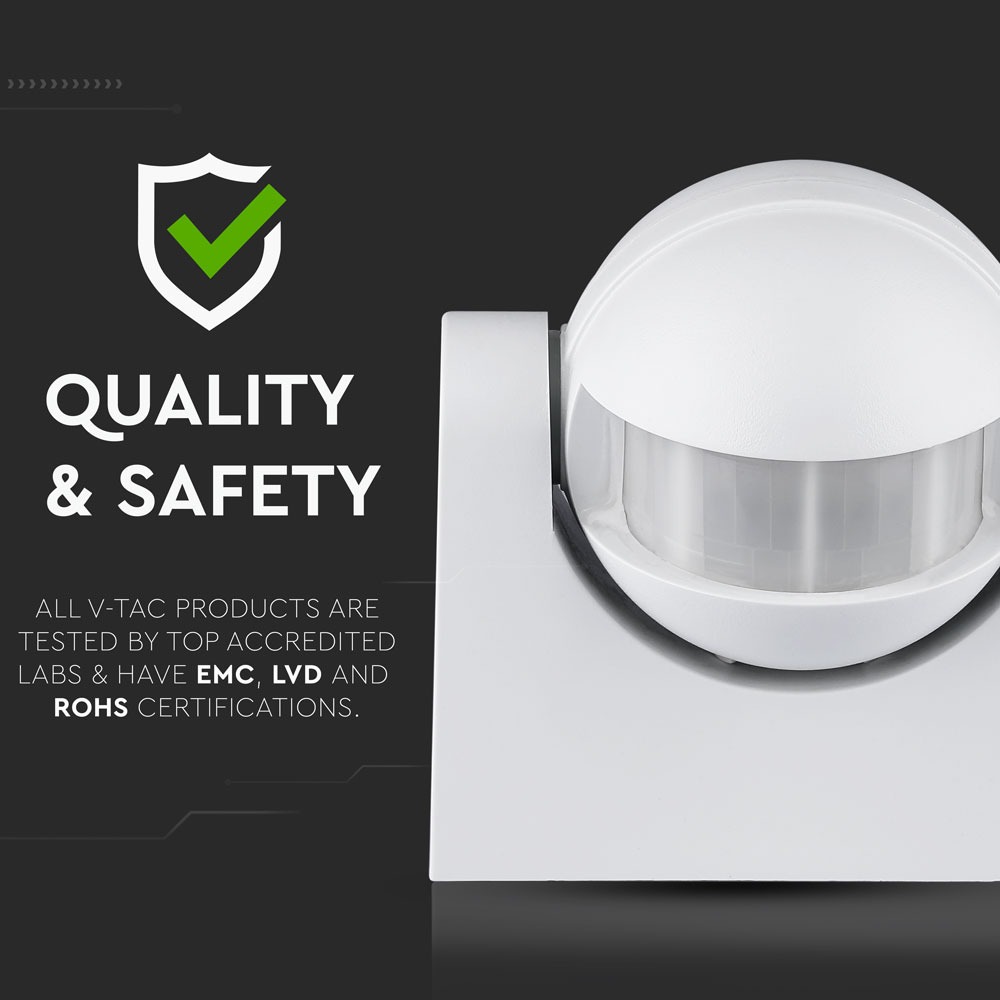 QUALITY & SAFETY

ALL V-TAC PRODUCTS ARE TESTED BY TOP ACCREDITED LABS & HAVE EMC, LVD AND ROHS CERTIFICATIONS.