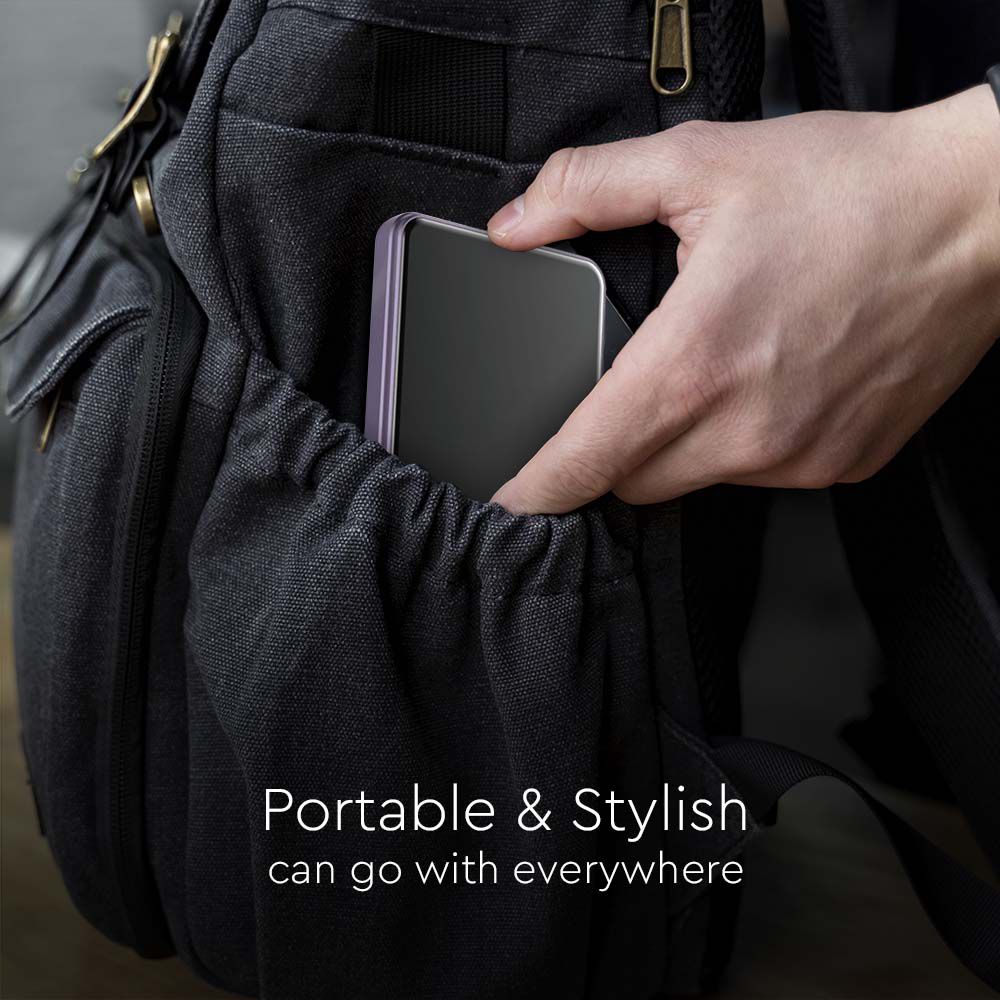 Portable & Stylish
can go with everywhere