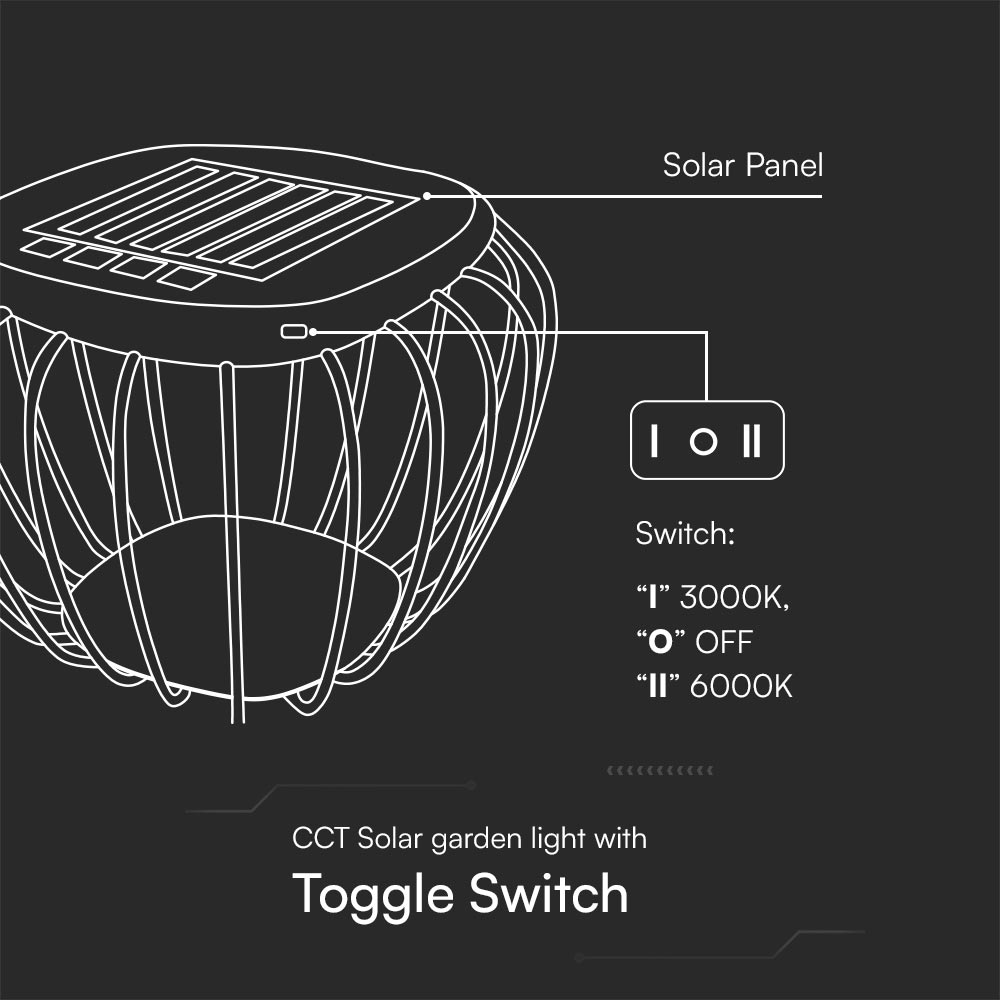 Solar Panel

I O II

Switch:

“I” 3000K,
“O” OFF
“II” 6000K

CCT Solar garden light with
Toggle Switch