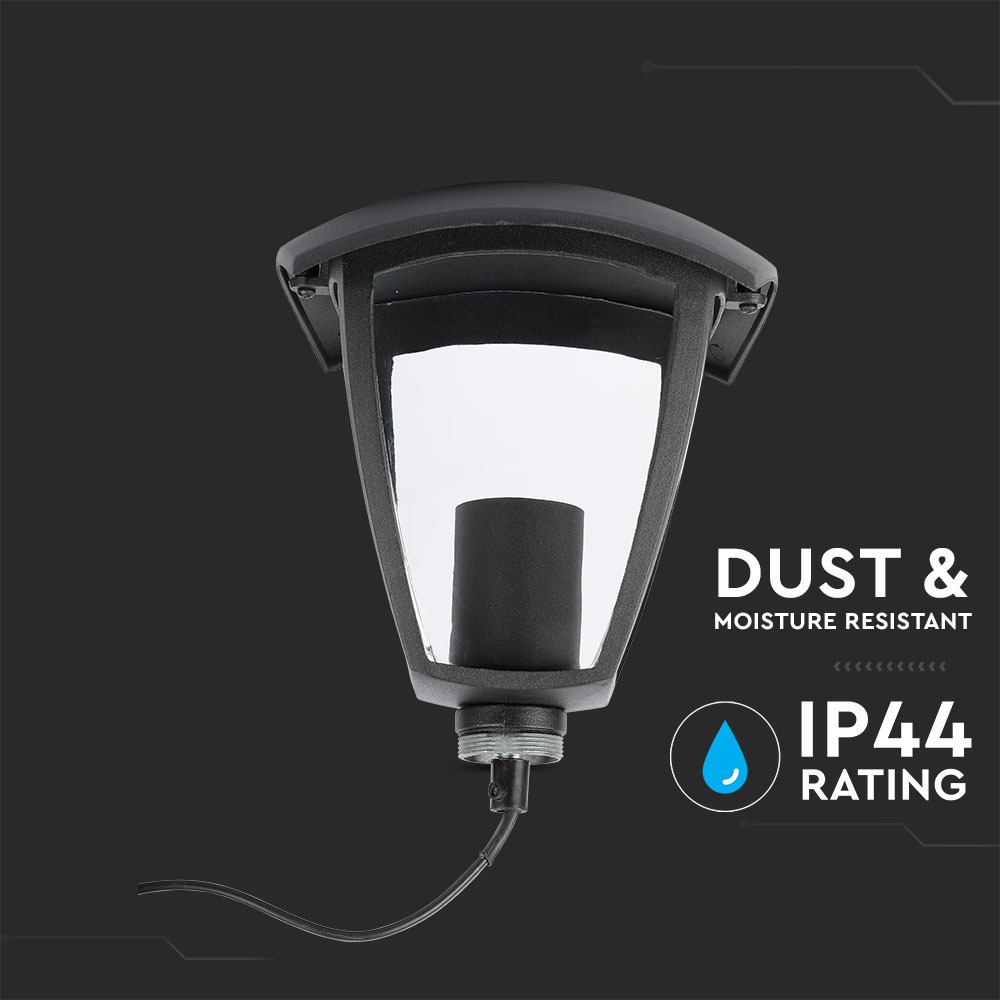 DUST &
MOISTURE RESISTANT

IP44
RATING