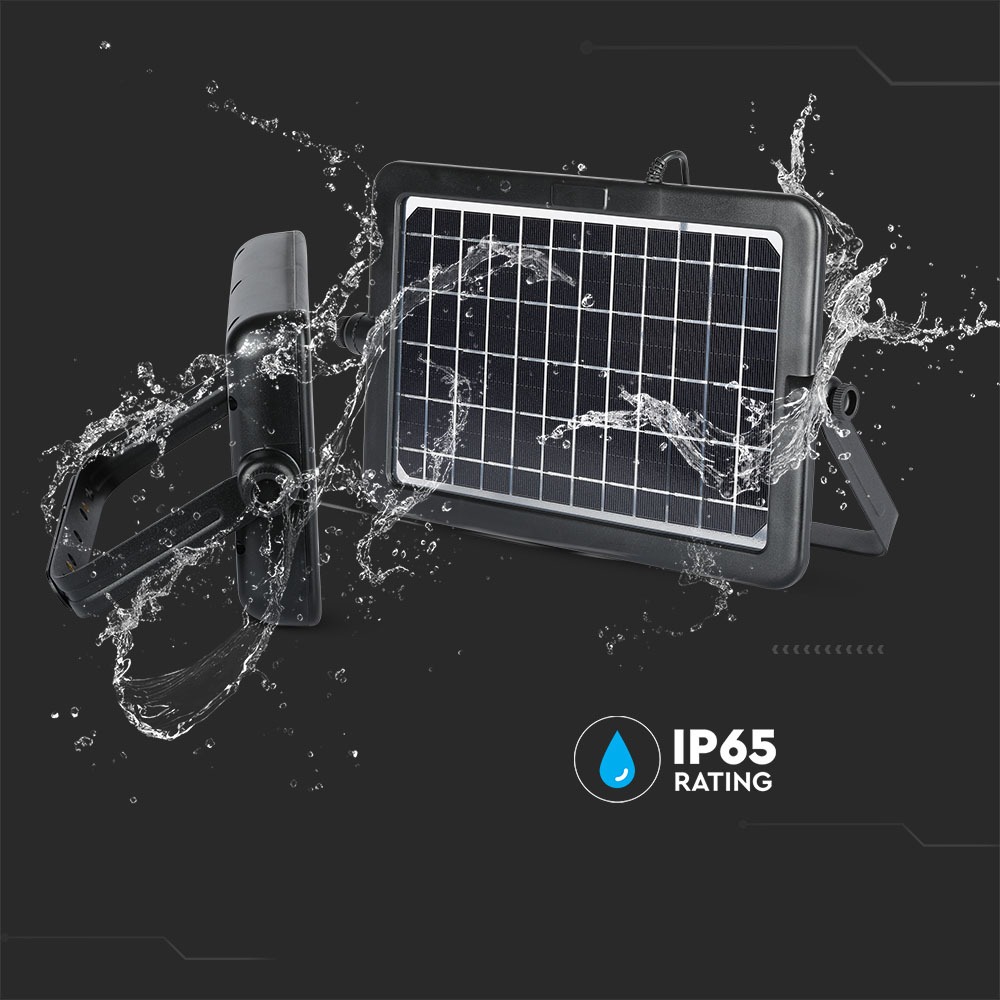 IP65
RATING