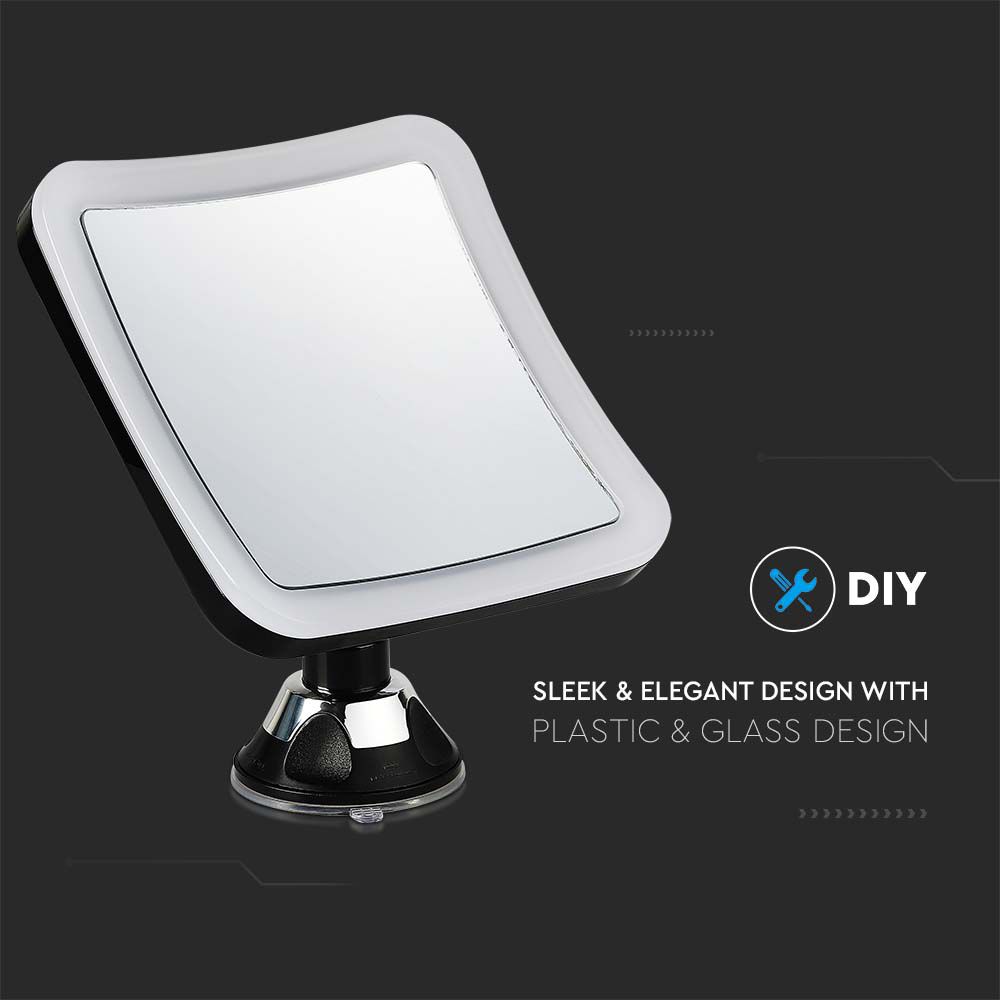 DIY

SLEEK & ELEGANT DESIGN WITH
PLASTIC & GLASS DESIGN