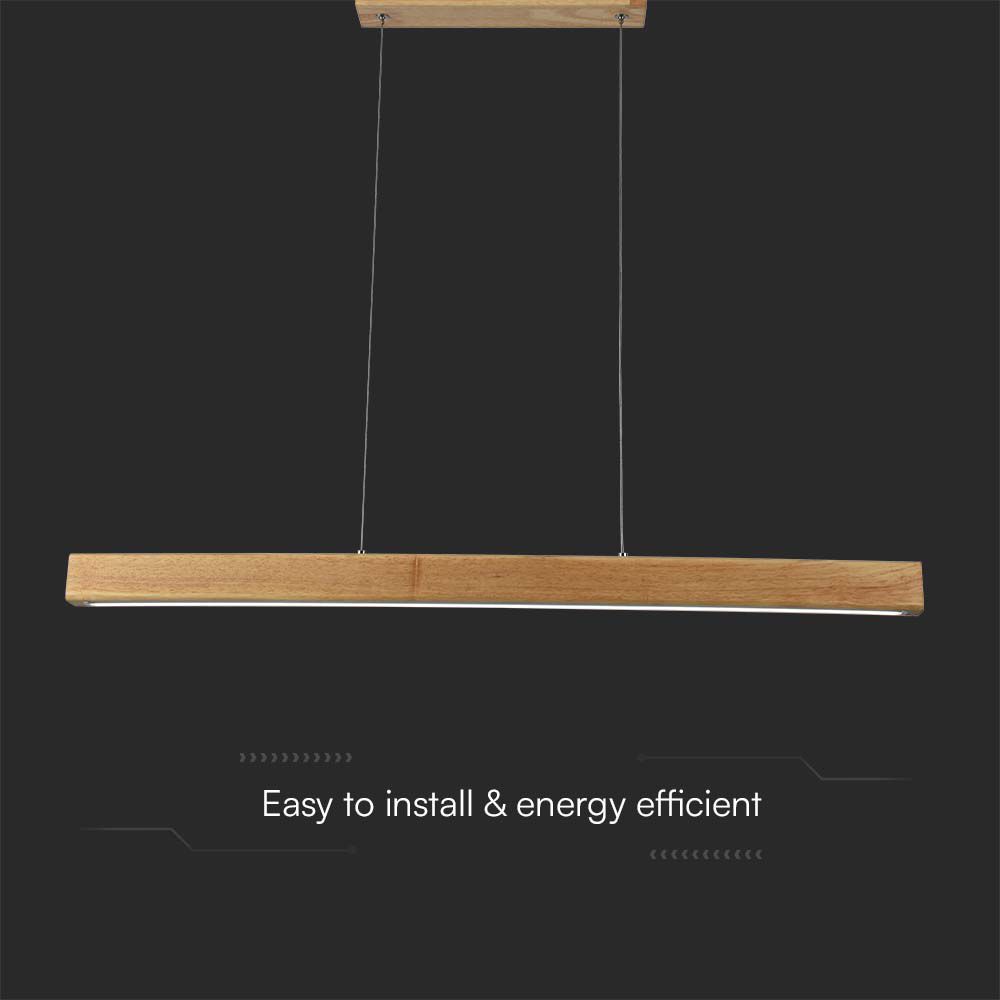 Easy to install & energy efficient