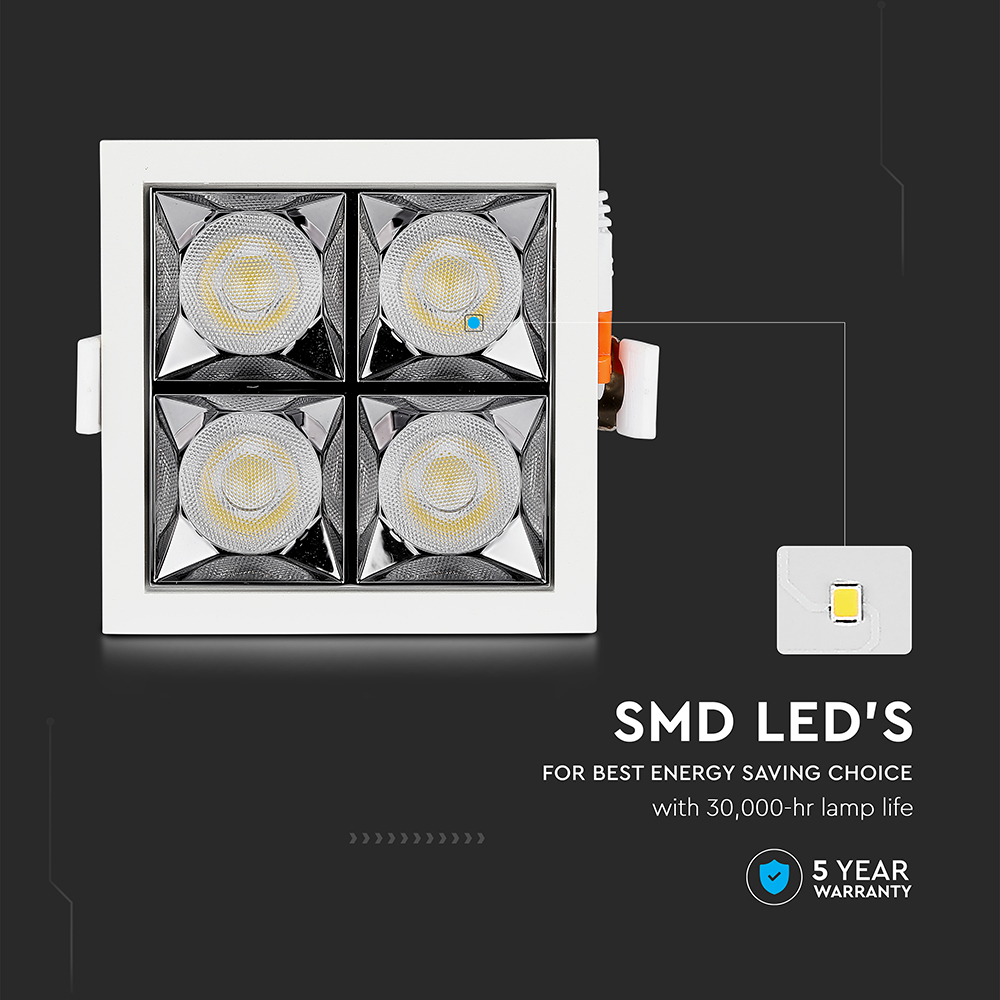 SMD LED'S

FOR BEST ENERGY SAVING CHOICE

with 30,000-hr lamp life

5 YEAR
WARRANTY