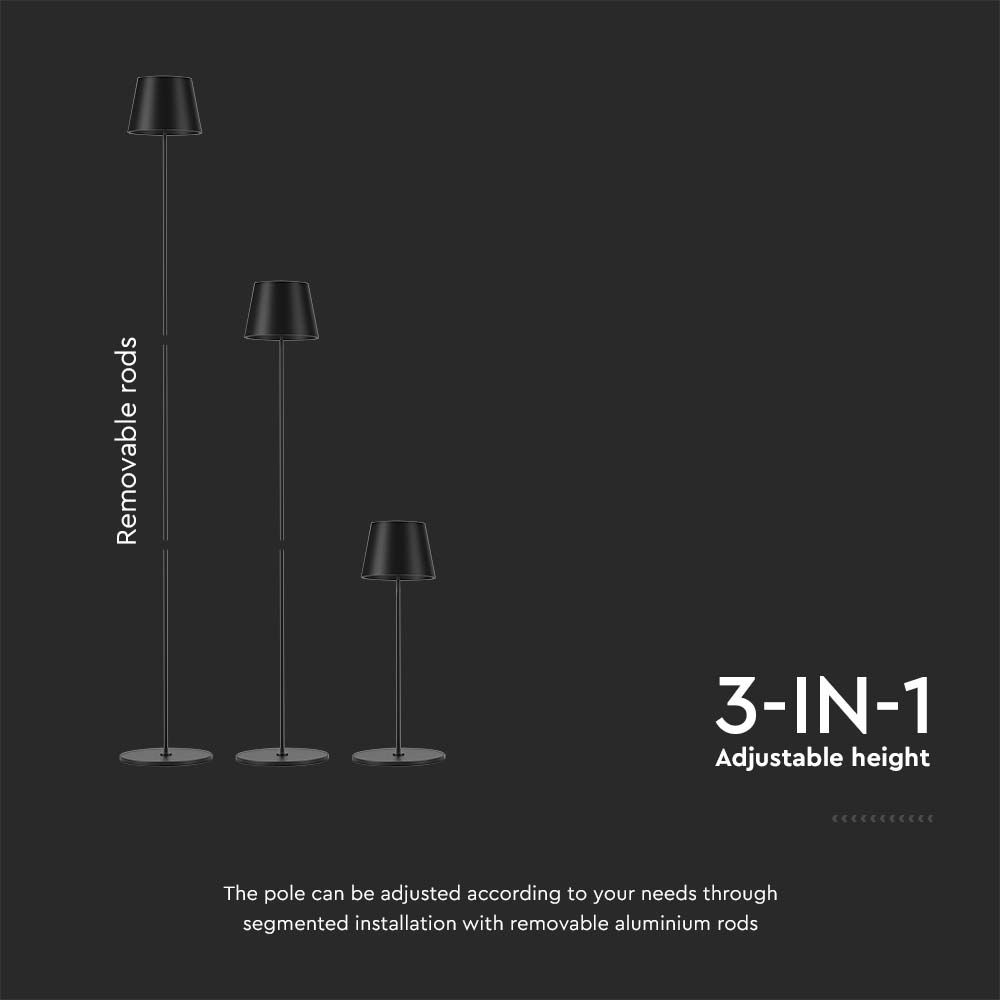 Removable rods

3-IN-1
Adjustable height

The pole can be adjusted according to your needs through segmented installation with removable aluminium rods