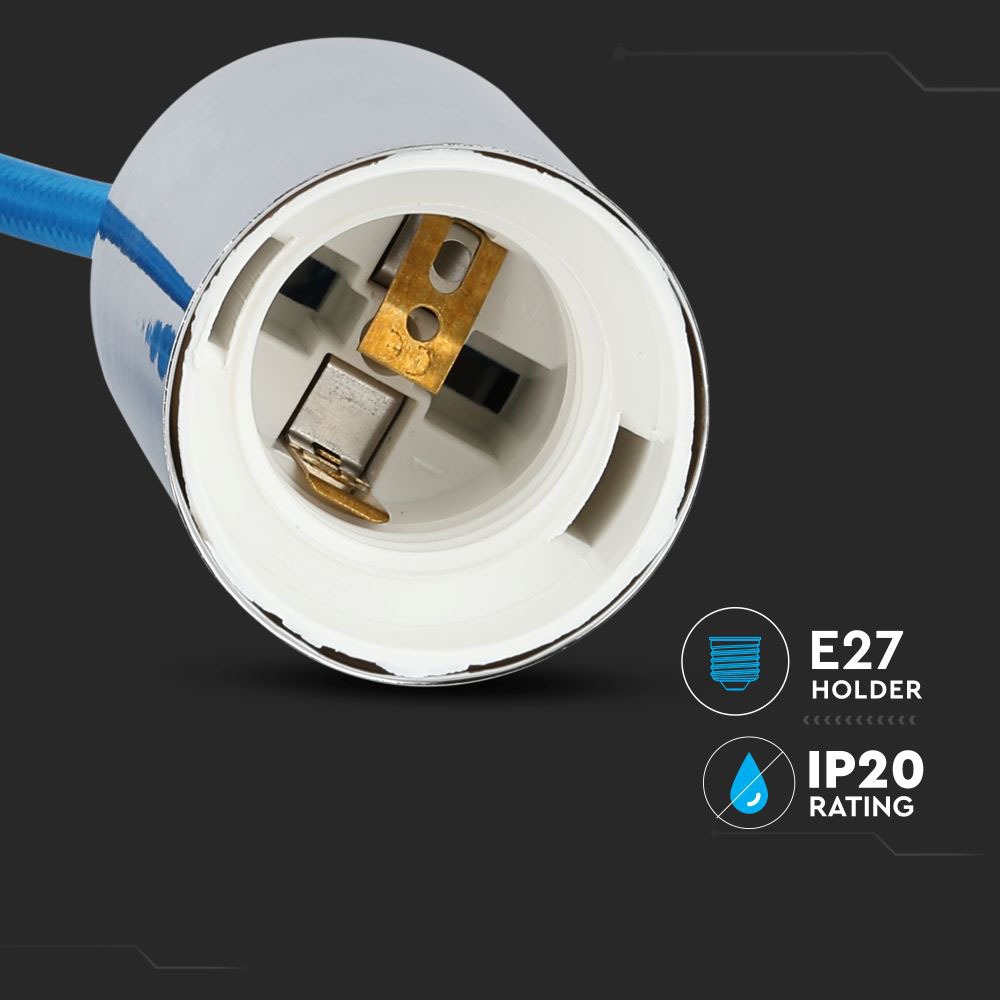 E27
HOLDER

IP20
RATING