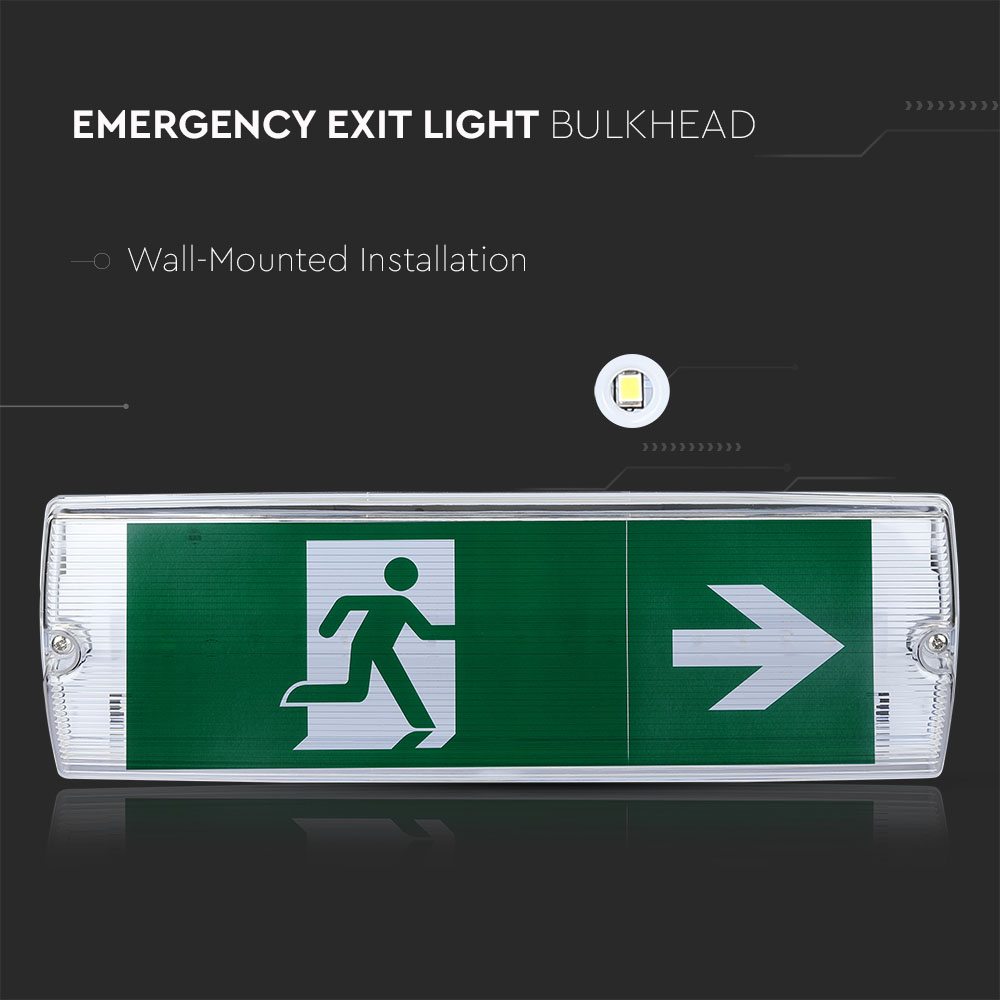 EMERGENCY EXIT LIGHT BULKHEAD

Wall-Mounted Installation