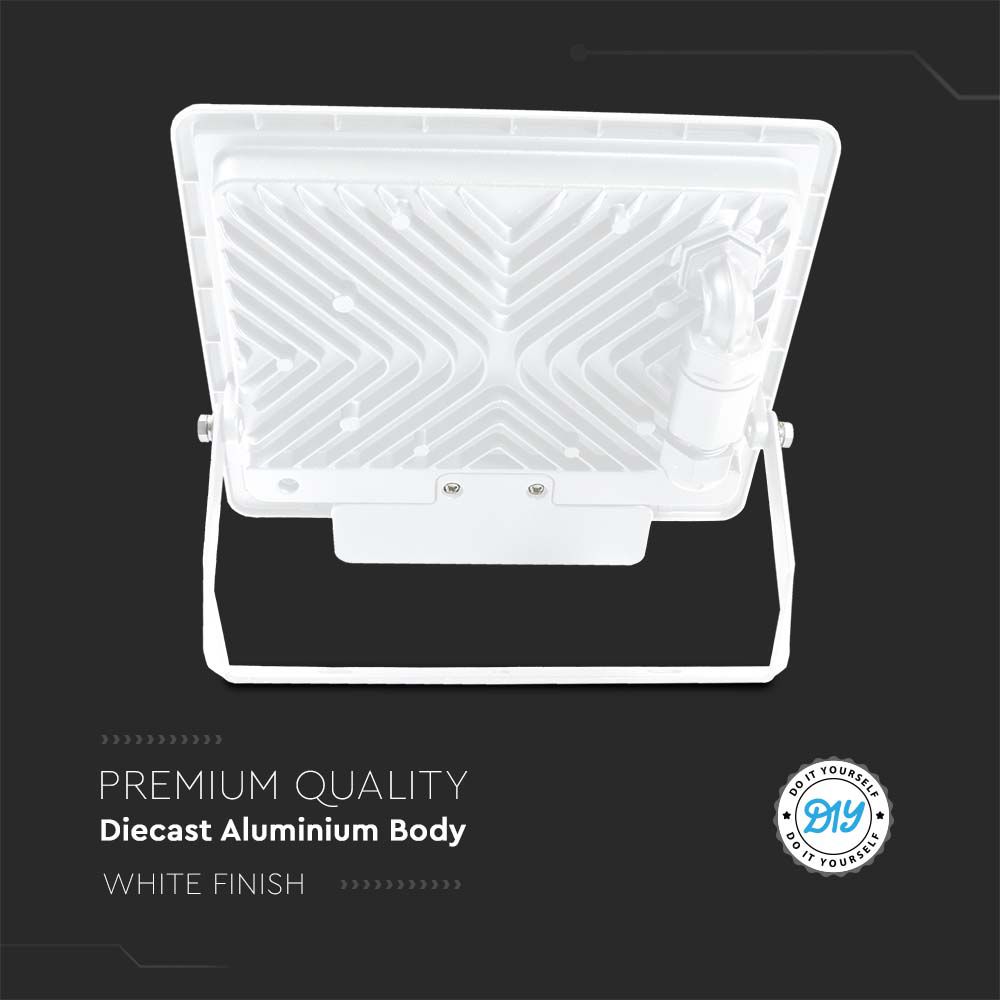 PREMIUM QUALITY
Diecast Aluminium Body
WHITE FINISH

DO IT YOURSELF
DIY
DO IT YOURSELF