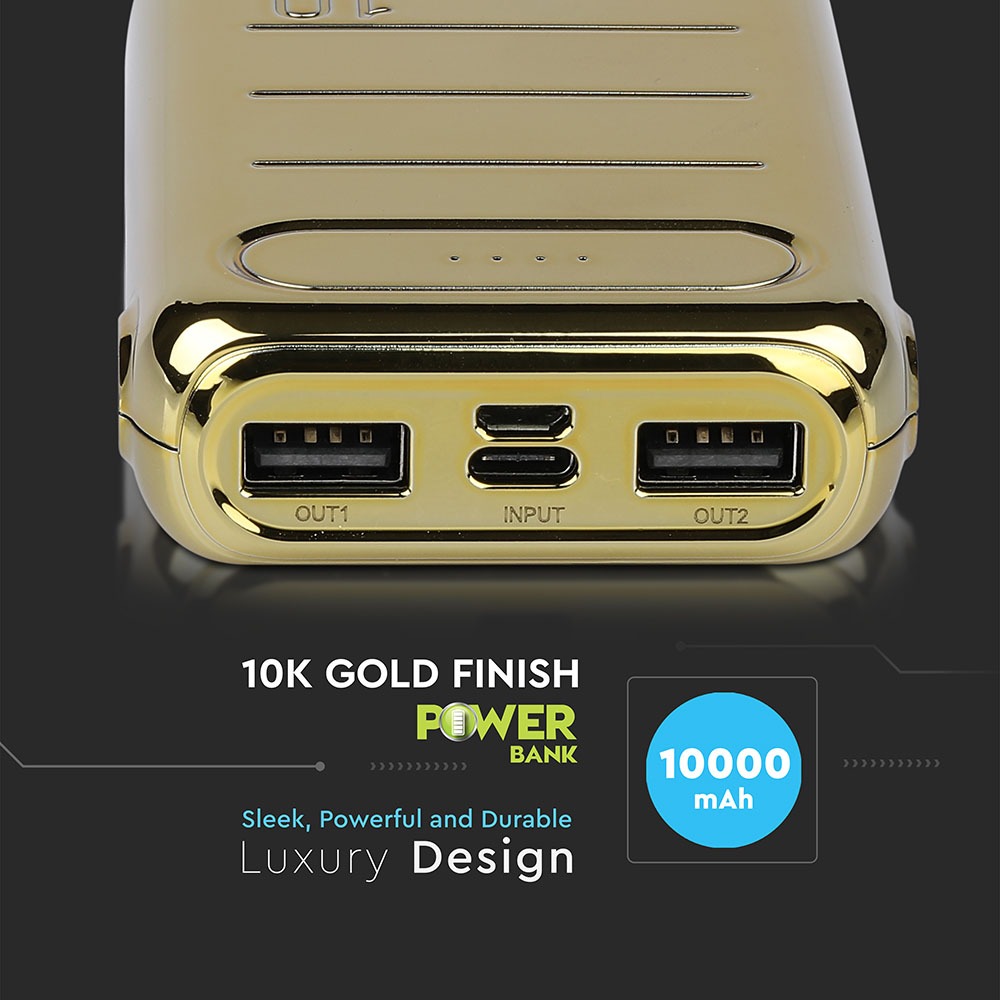 OUT1
INPUT
OUT2

10K GOLD FINISH
POWER
BANK

Sleek, Powerful and Durable
Luxury Design

10000
mAh