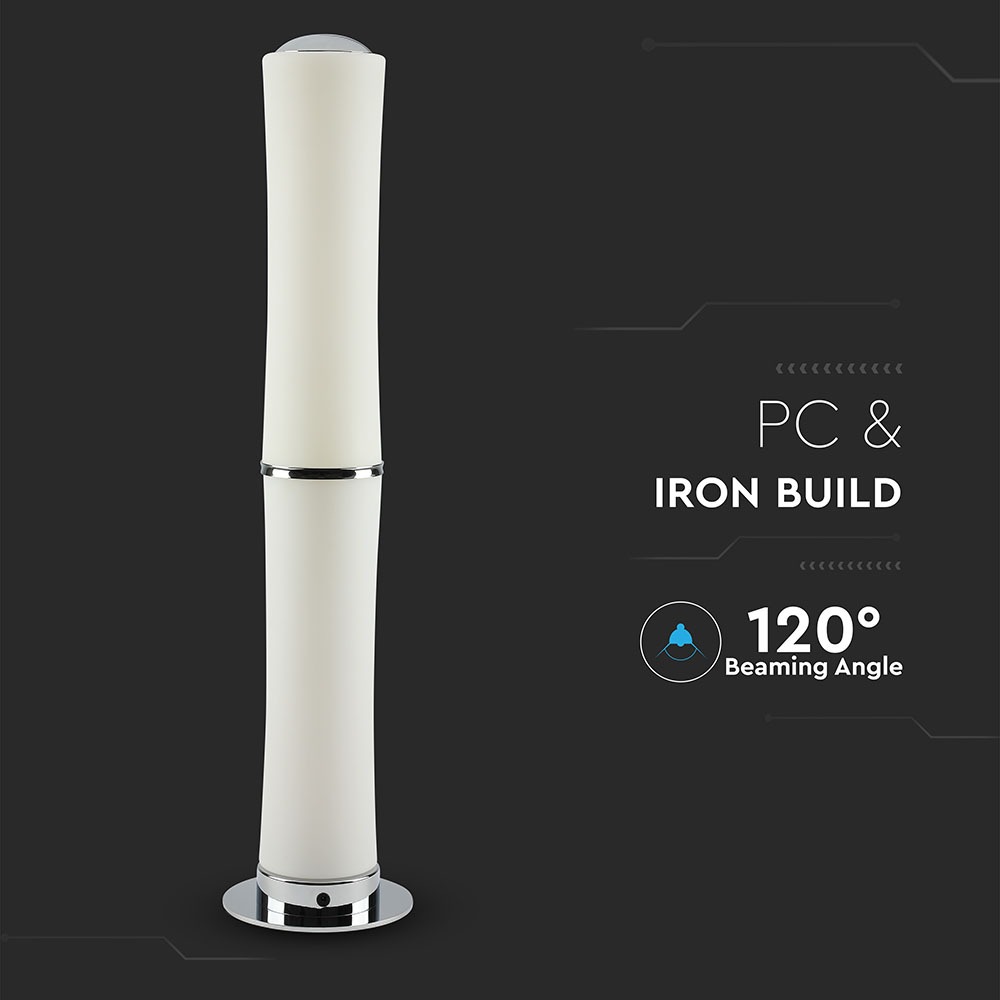 PC &
IRON BUILD

120°
Beaming Angle