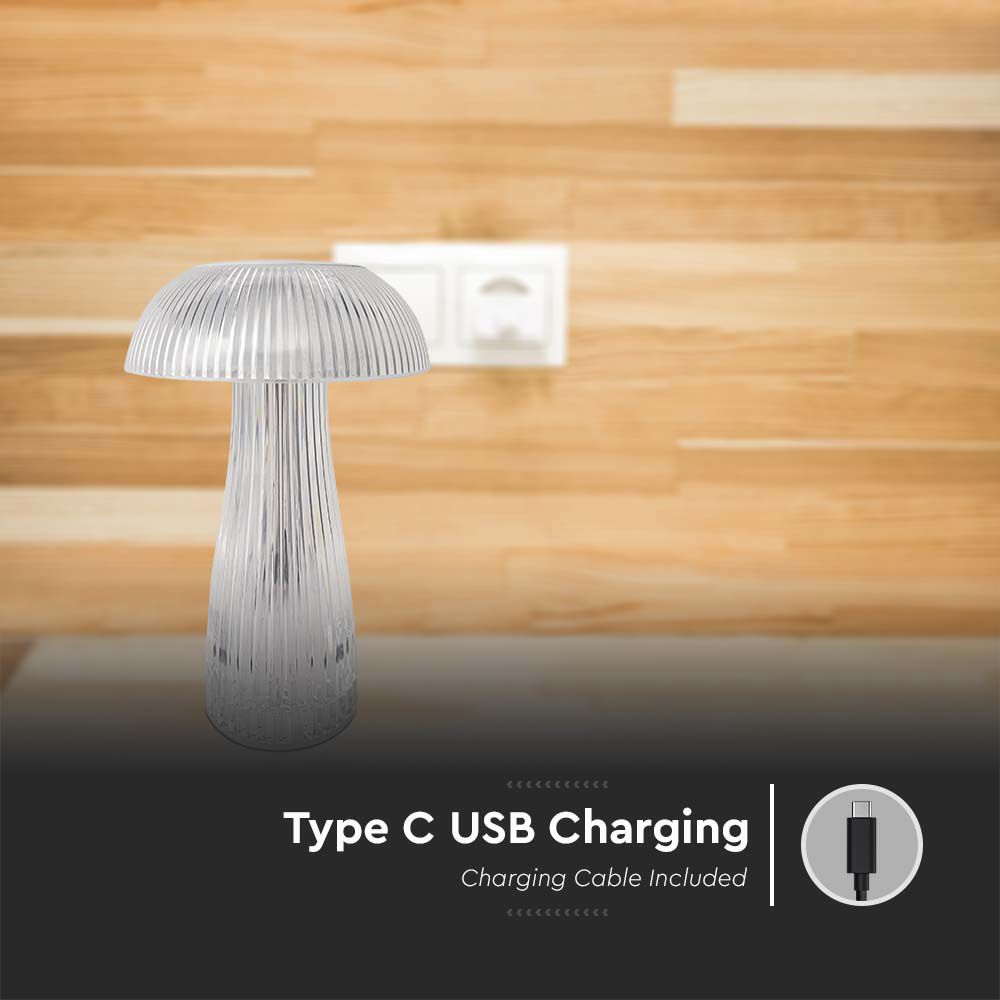 Type C USB Charging
Charging Cable Included