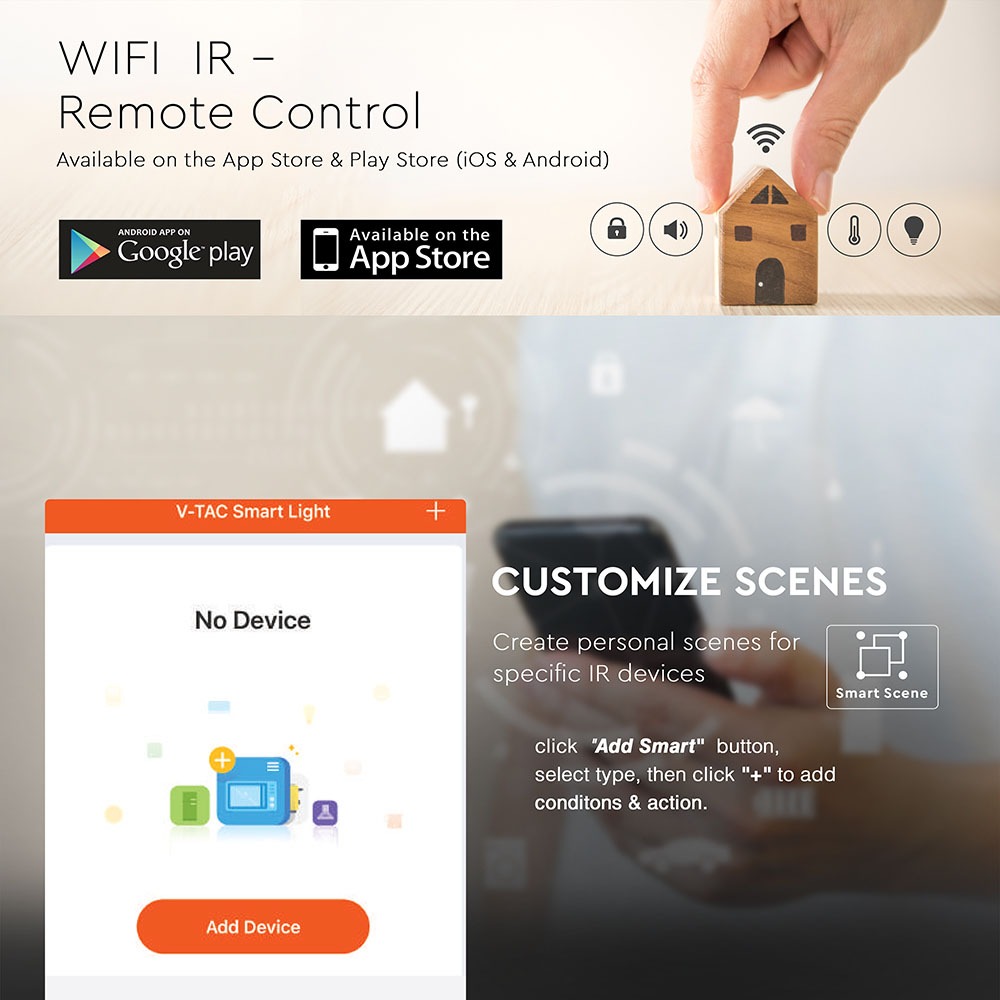 WIFI IR –
Remote Control

Available on the App Store & Play Store (iOS & Android)

ANDROID APP ON
Google play

Available on the
App Store

V-TAC Smart Light +

No Device

Add Device

CUSTOMIZE SCENES

Create personal scenes for specific IR devices

Smart Scene

click "Add Smart" button, select type, then click "+" to add conditons & action.