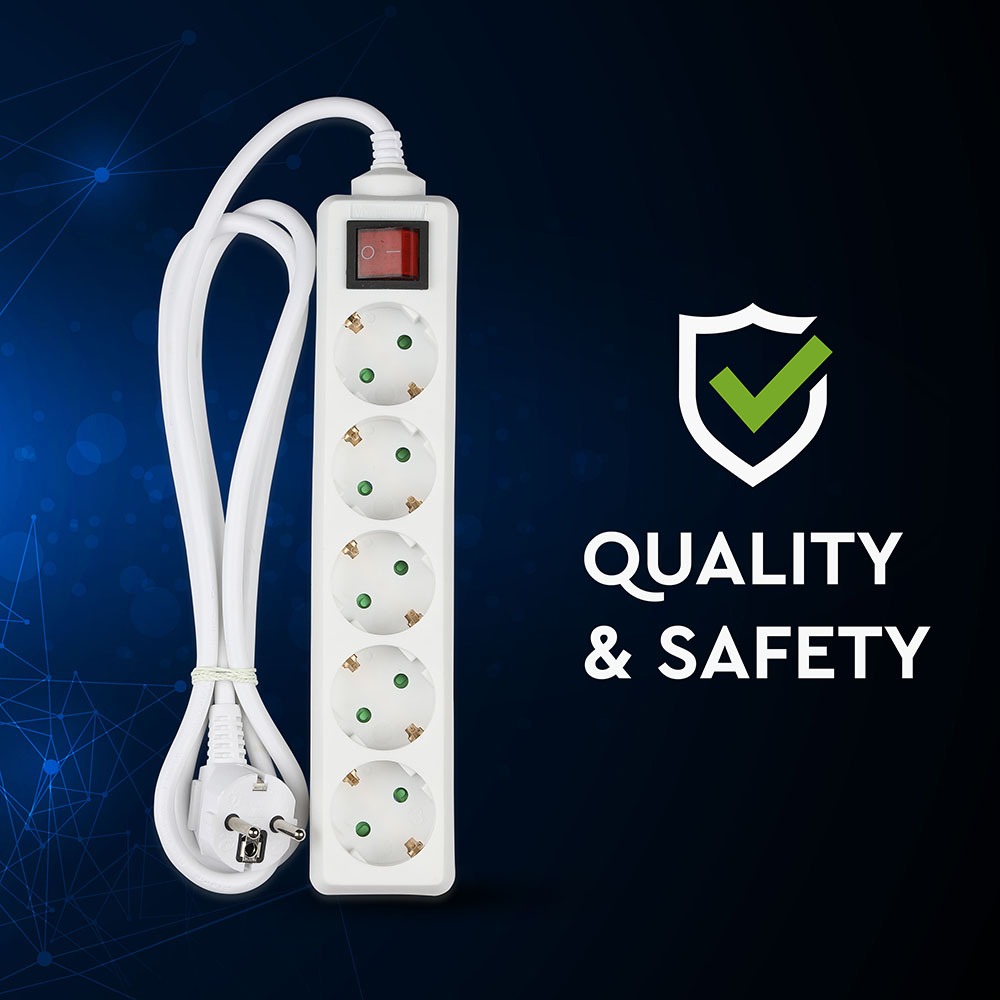 QUALITY
& SAFETY