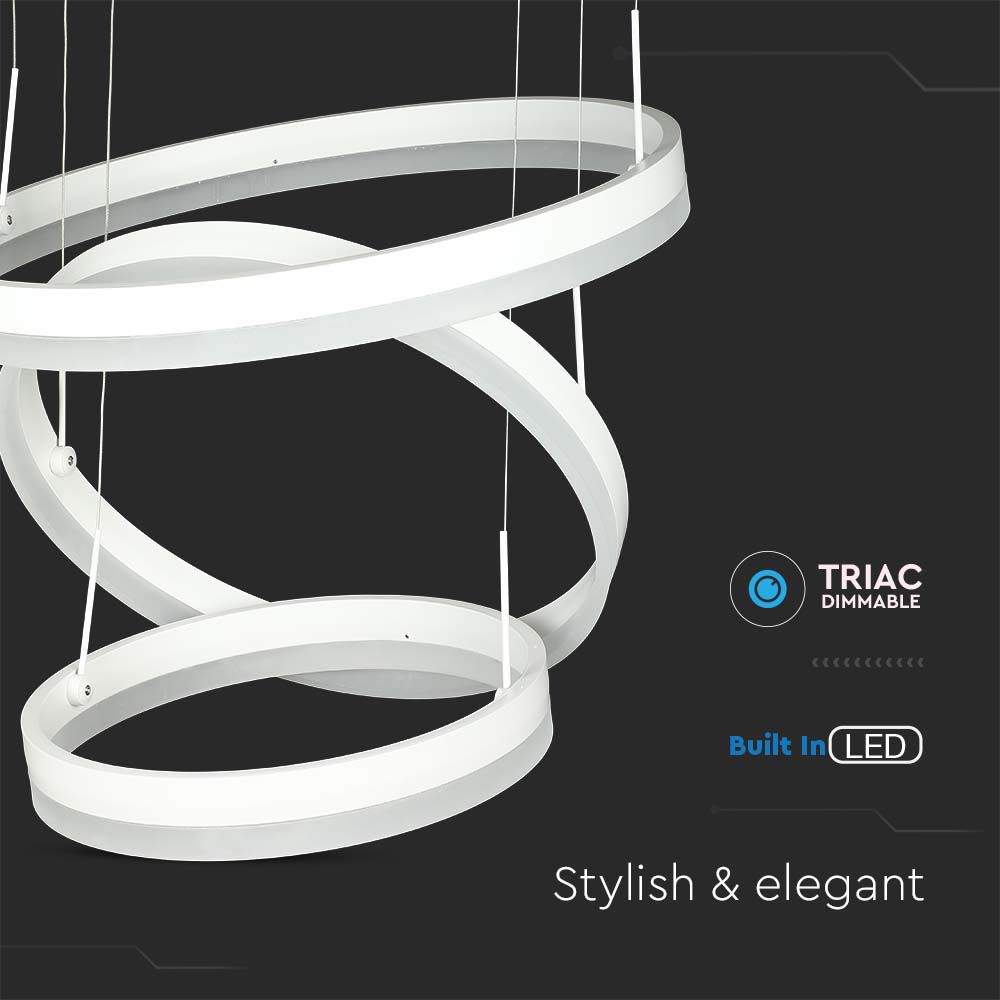 TRIAC
DIMMABLE

Built In LED

Stylish & elegant