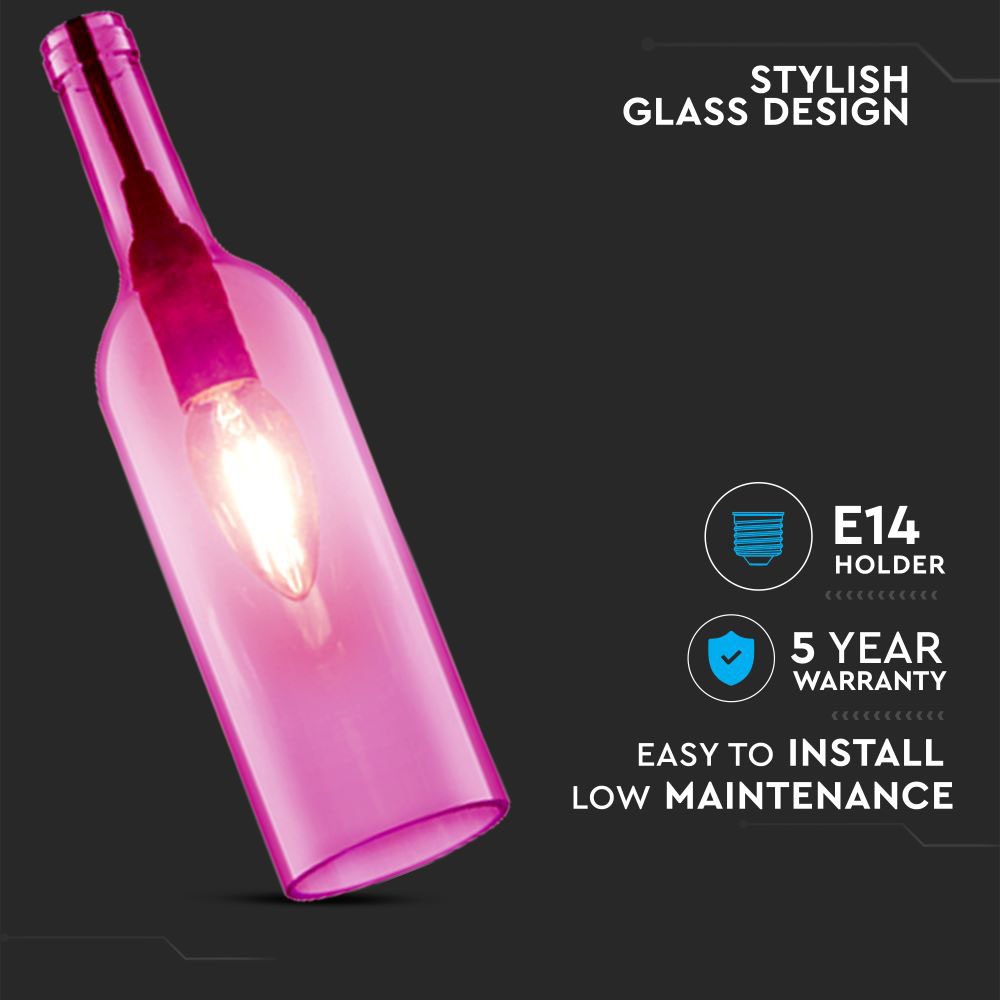 STYLISH GLASS DESIGN

E14 HOLDER

5 YEAR WARRANTY

EASY TO INSTALL
LOW MAINTENANCE