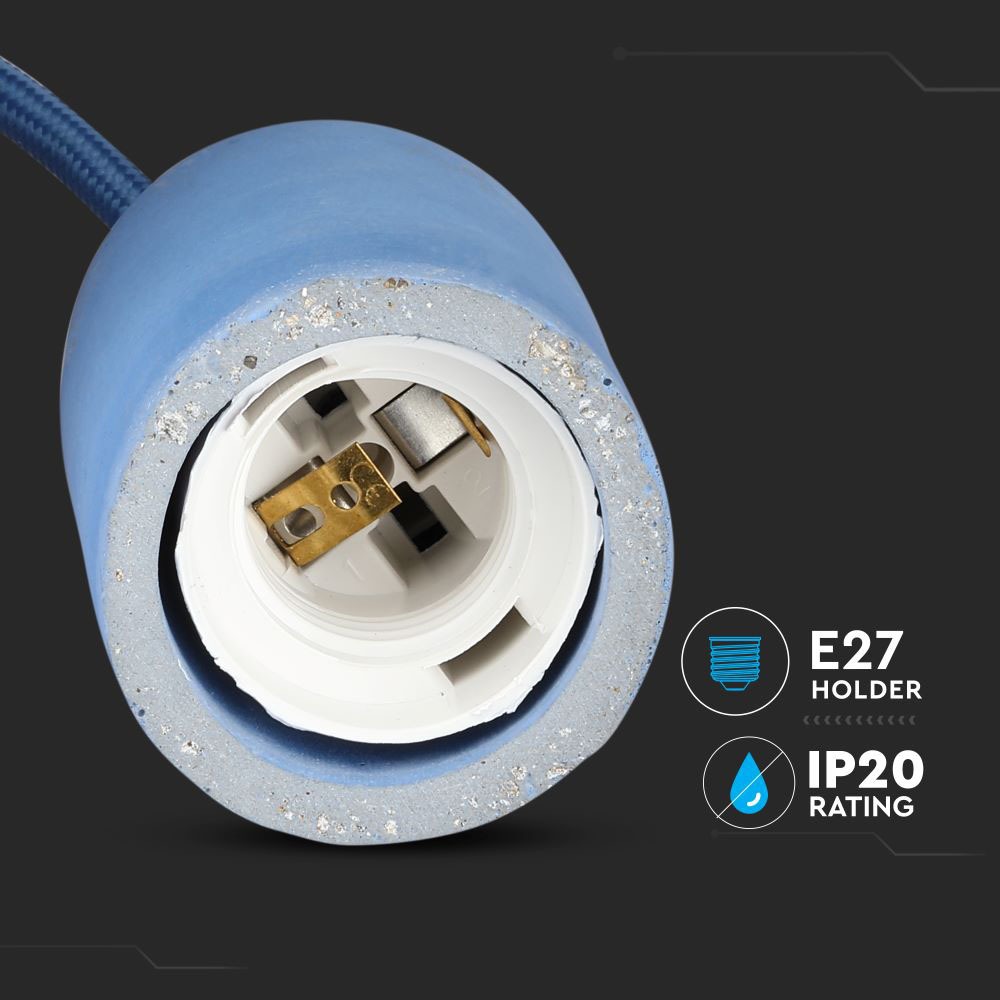 E27
HOLDER

IP20
RATING