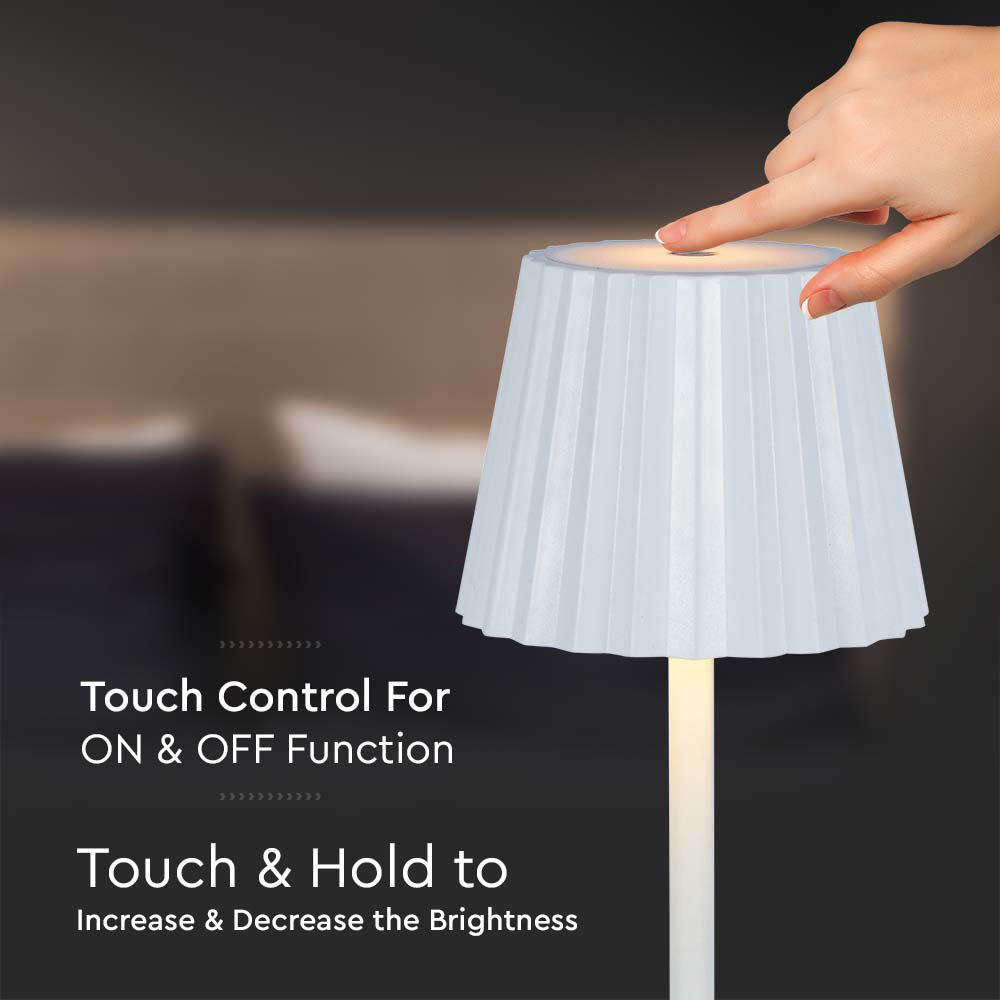 Touch Control For
ON & OFF Function

Touch & Hold to
Increase & Decrease the Brightness