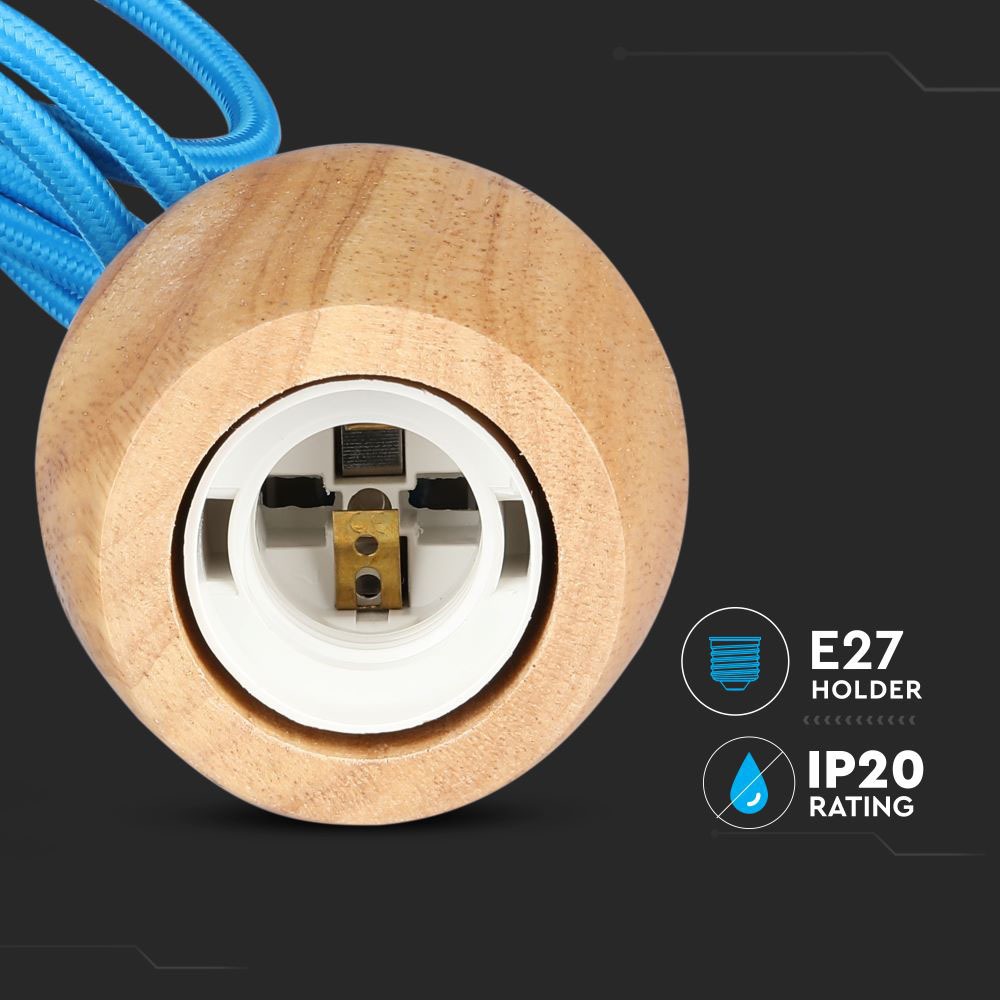 E27
HOLDER

IP20
RATING