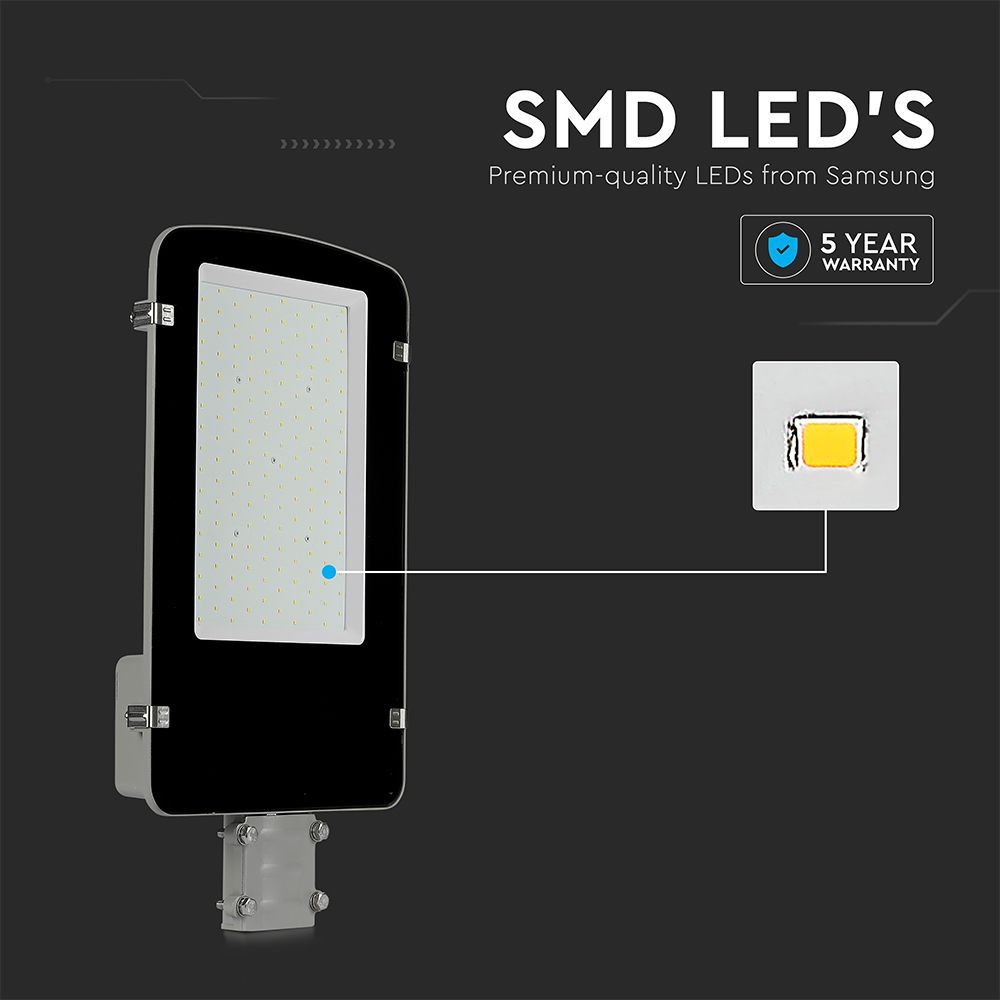 SMD LED'S
Premium-quality LEDs from Samsung

5 YEAR
WARRANTY