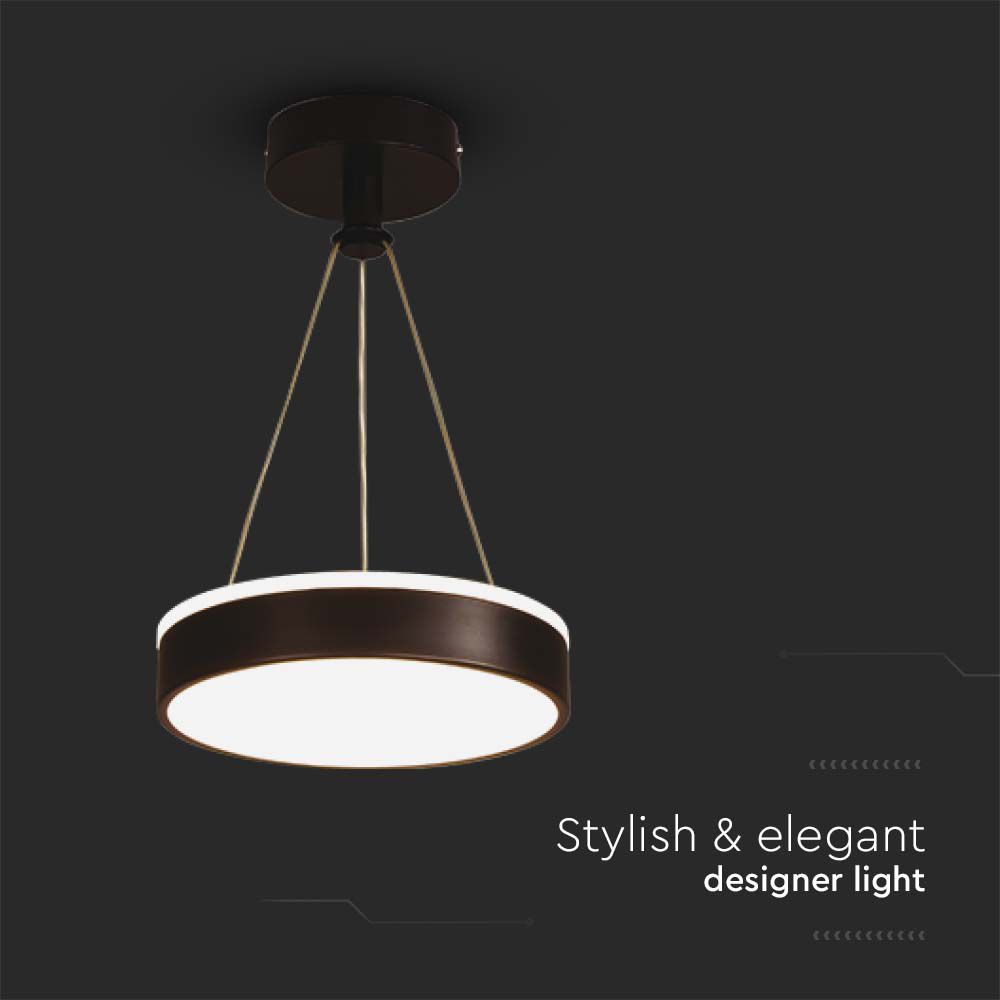 Stylish & elegant
designer light