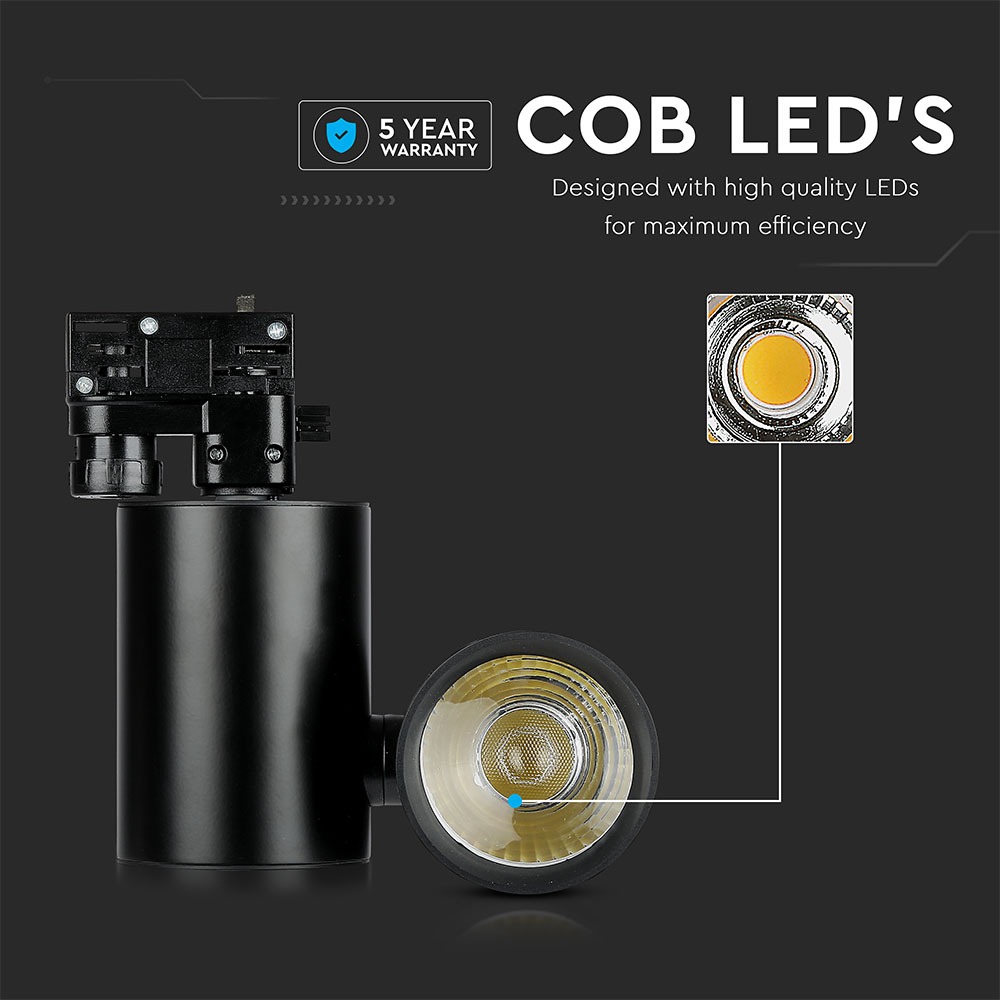 5 YEAR WARRANTY

COB LED'S

Designed with high quality LEDs for maximum efficiency