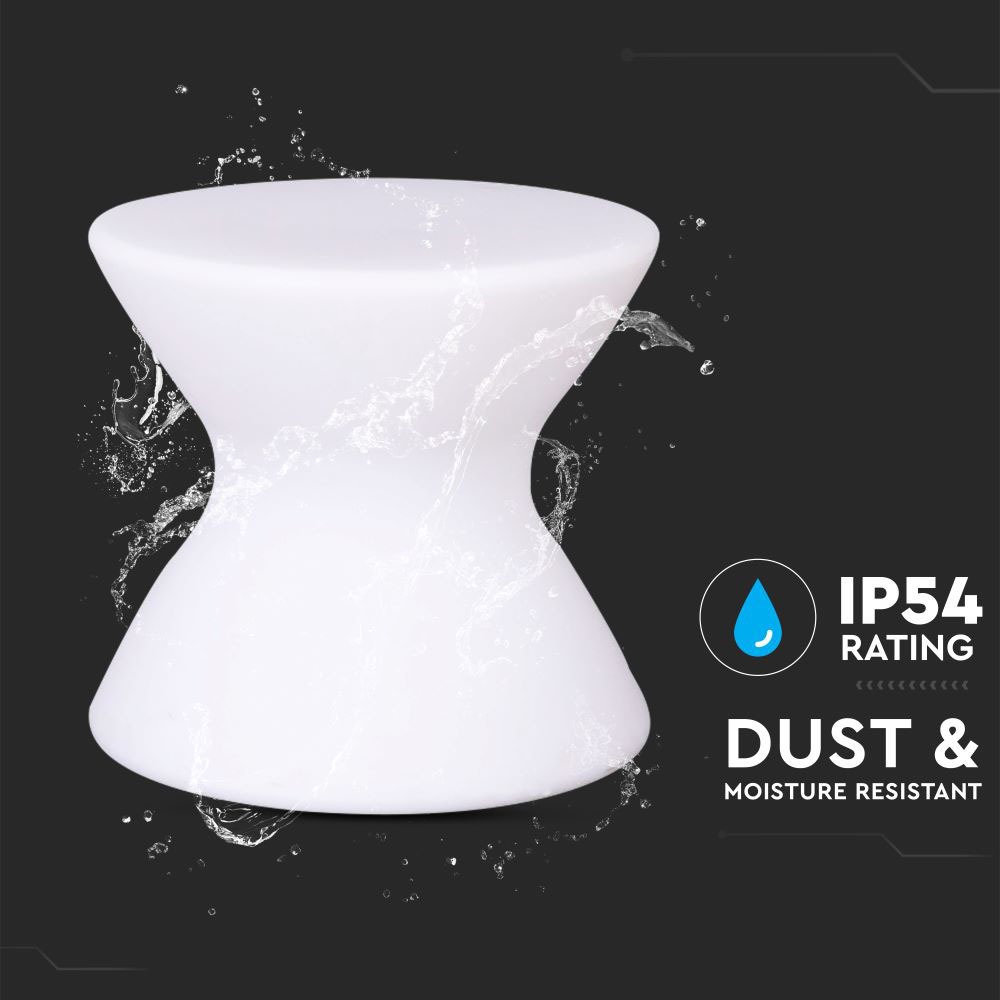 IP54
RATING

DUST &
MOISTURE RESISTANT