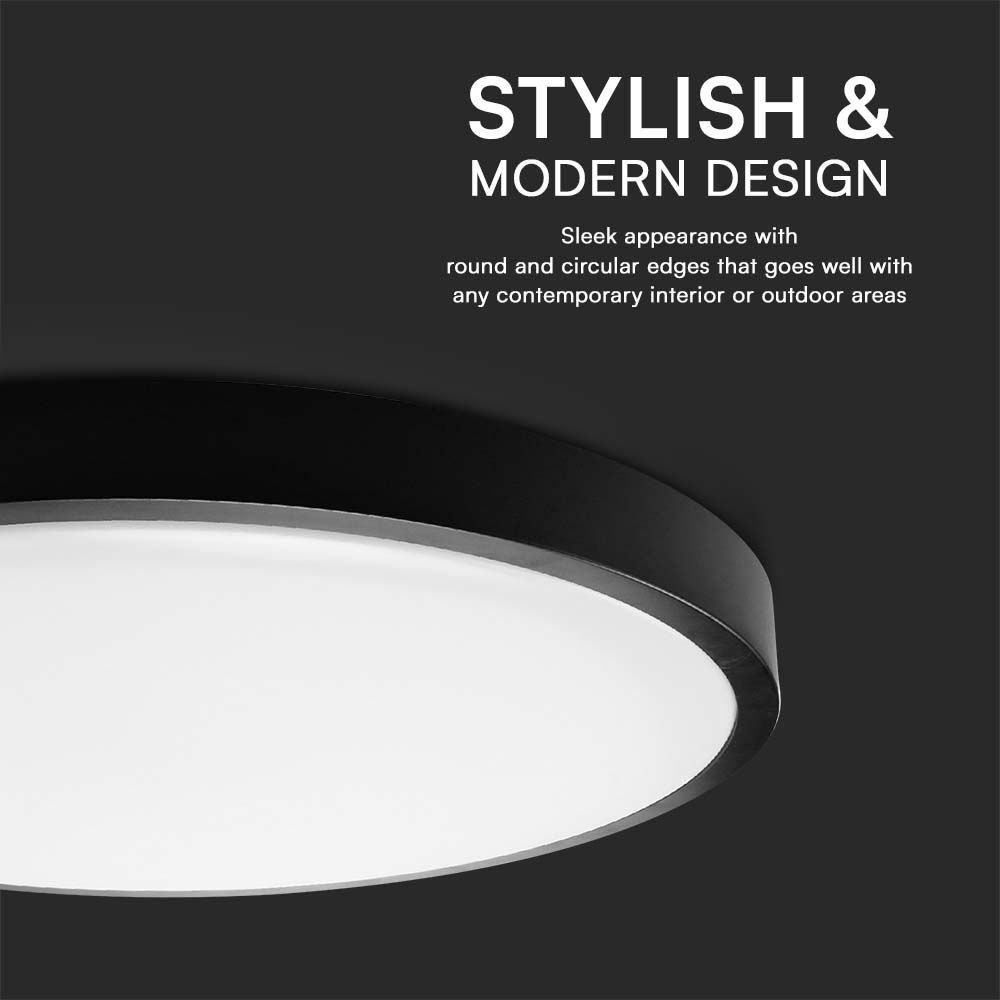 STYLISH &
MODERN DESIGN

Sleek appearance with round and circular edges that goes well with any contemporary interior or outdoor areas