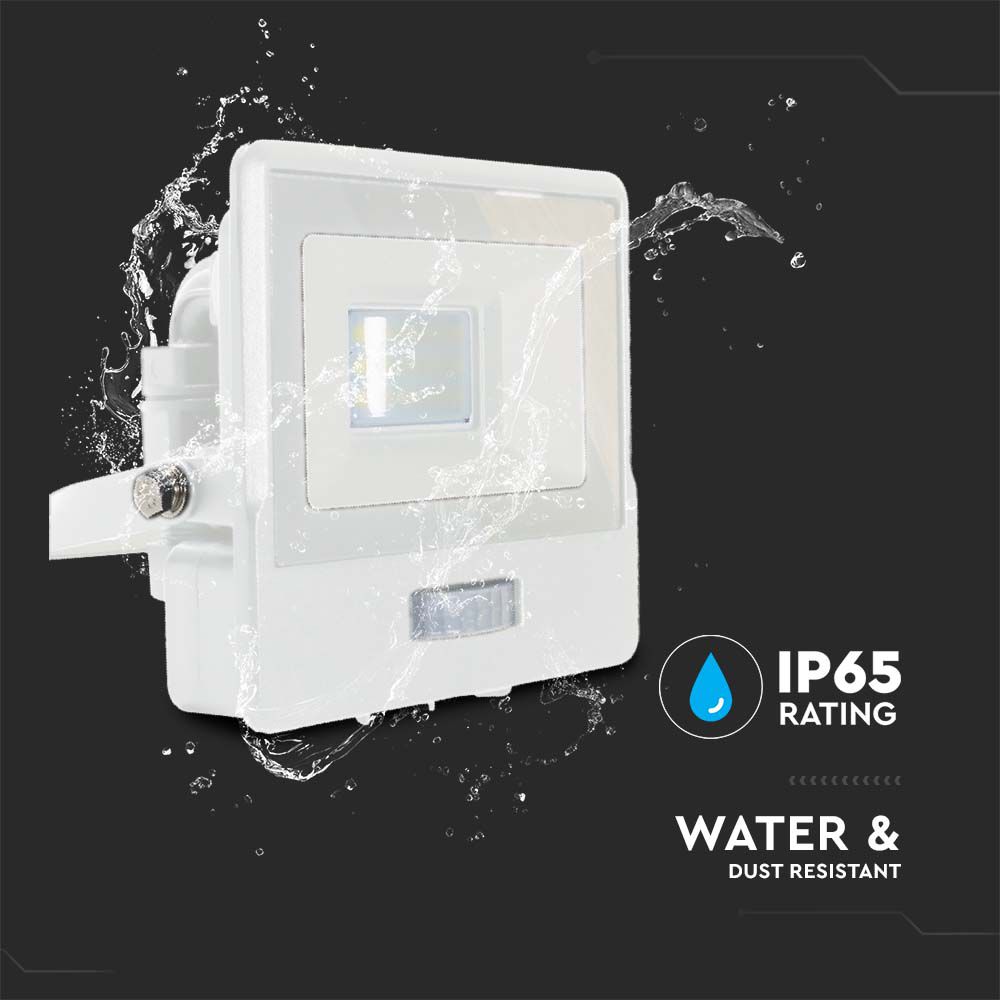 IP65
RATING

WATER &
DUST RESISTANT