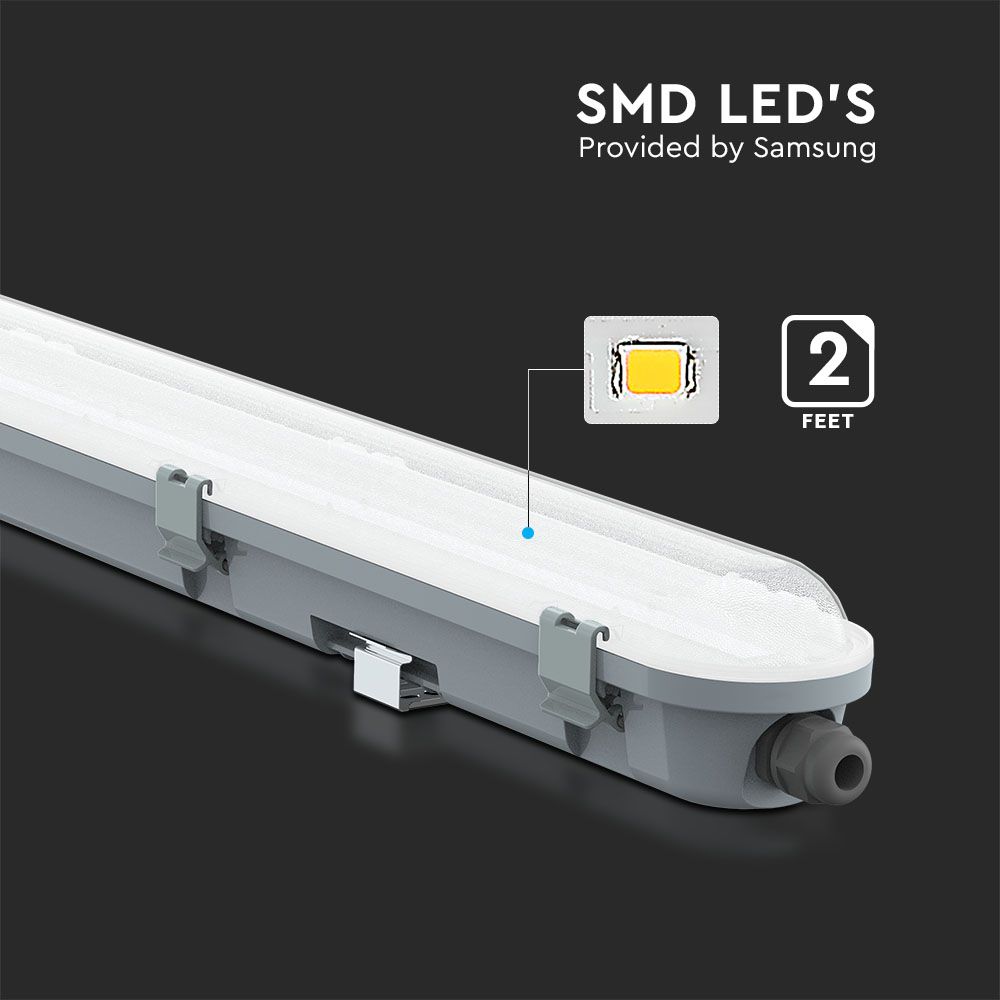 SMD LED'S
Provided by Samsung

2
FEET