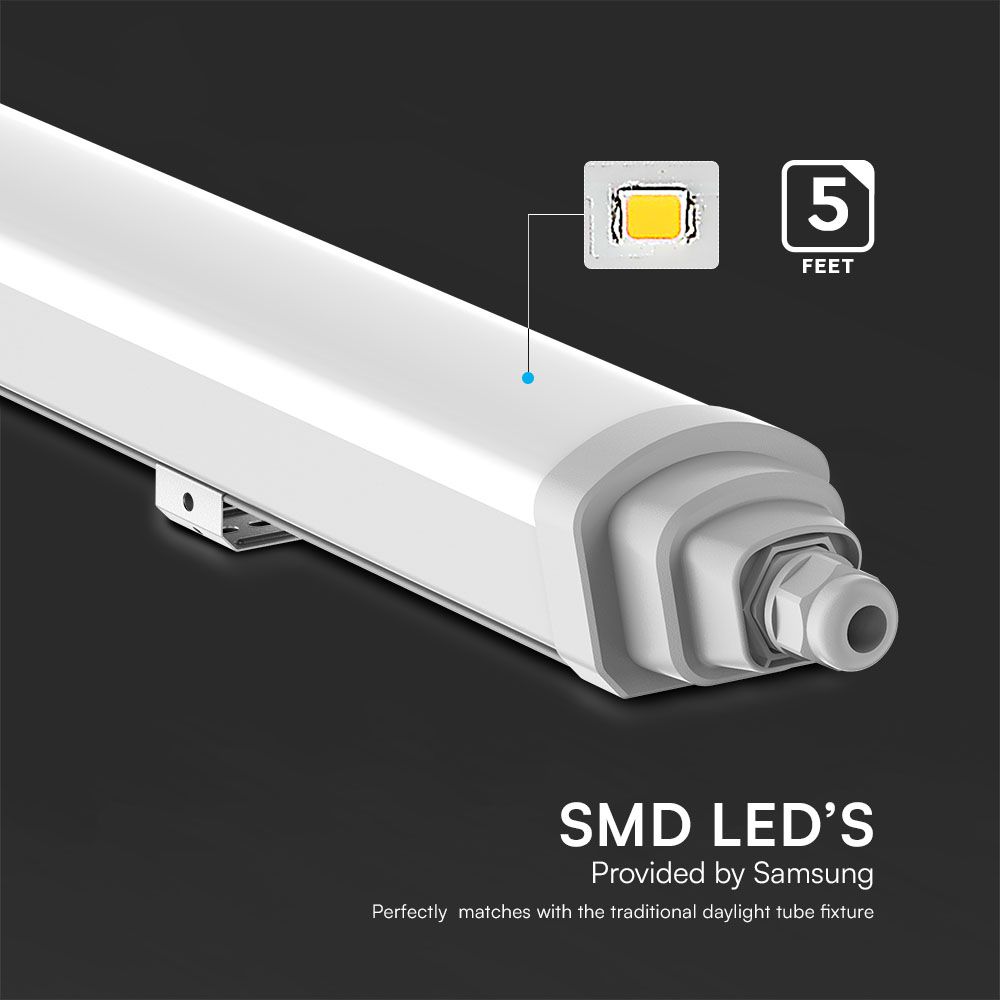 5
FEET

SMD LED'S
Provided by Samsung
Perfectly matches with the traditional daylight tube fixture