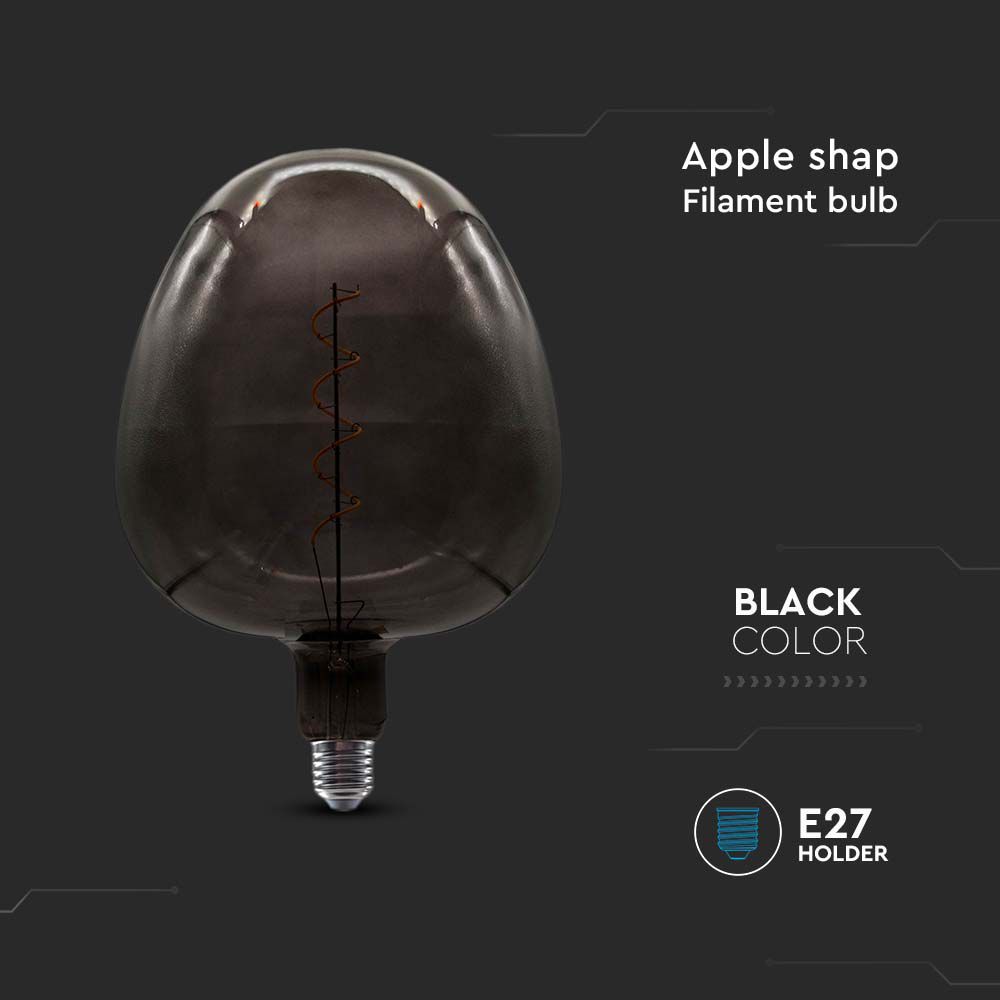 Apple shap
Filament bulb

BLACK
COLOR

E27
HOLDER