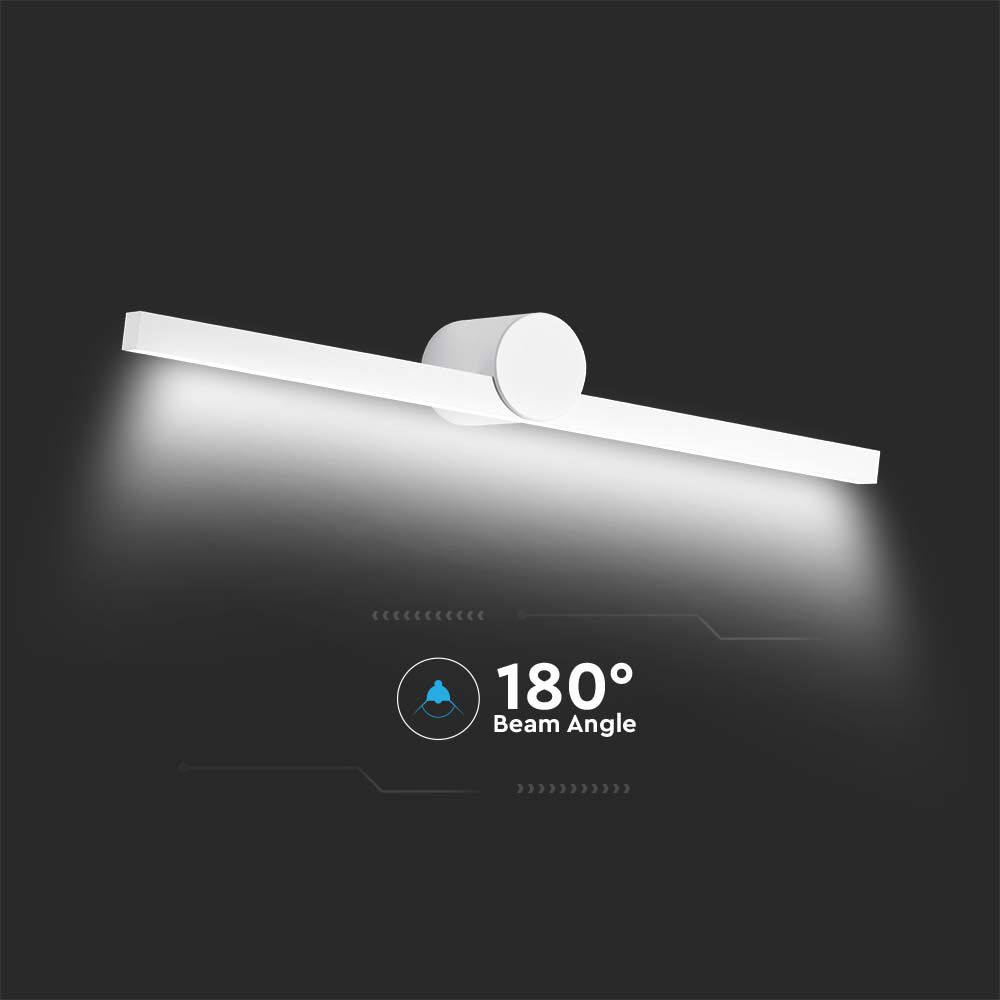 180°
Beam Angle