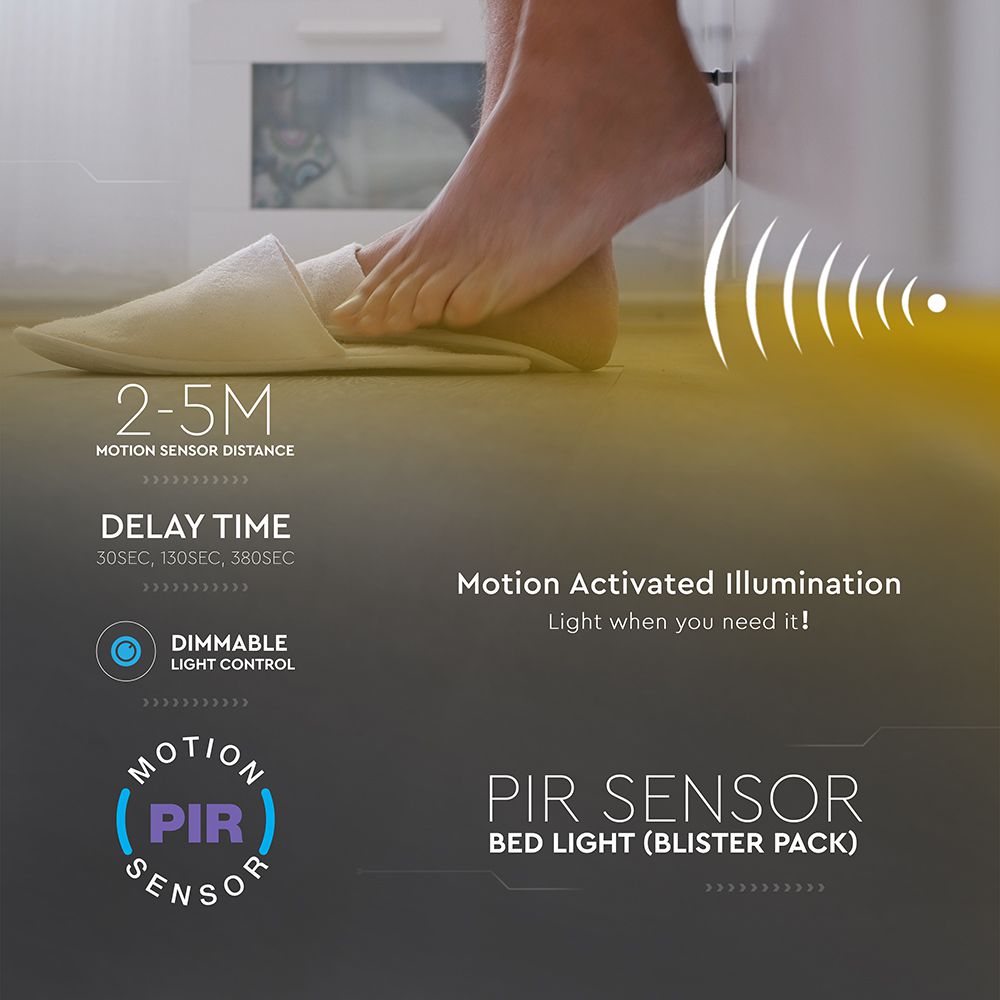 2-5M
MOTION SENSOR DISTANCE

DELAY TIME
30SEC, 130SEC, 380SEC

DIMMABLE
LIGHT CONTROL

MOTION
PIR
SENSOR

Motion Activated Illumination
Light when you need it!

PIR SENSOR
BED LIGHT (BLISTER PACK)