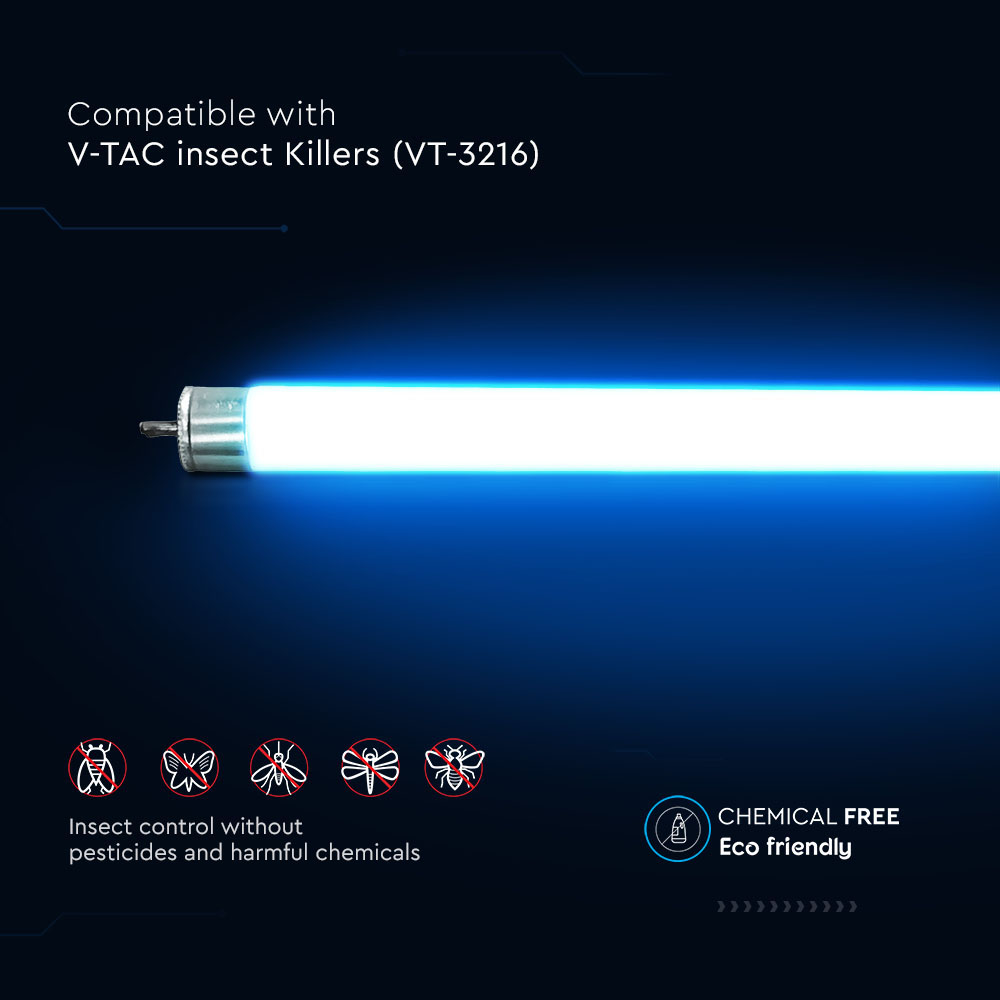 Compatible with
V-TAC insect Killers (VT-3216)

Insect control without pesticides and harmful chemicals

CHEMICAL FREE
Eco friendly