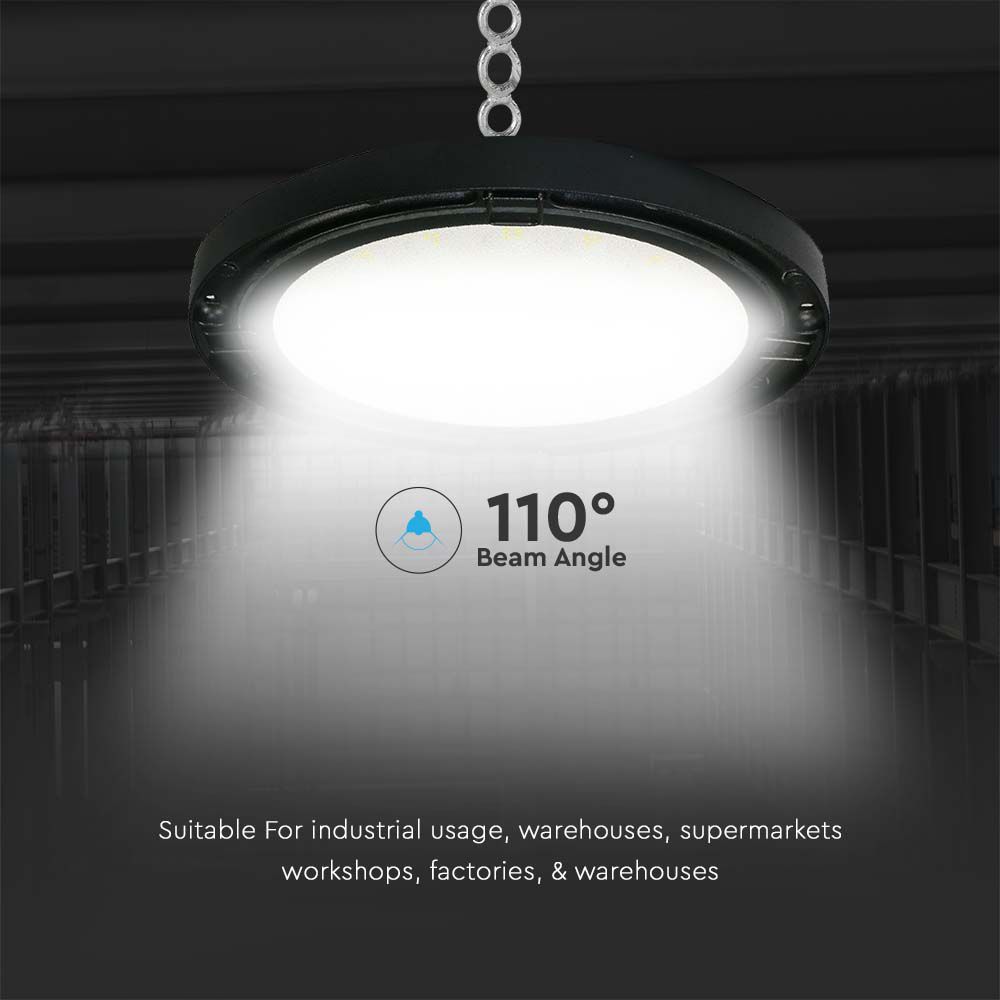 110°
Beam Angle

Suitable For industrial usage, warehouses, supermarkets workshops, factories, & warehouses