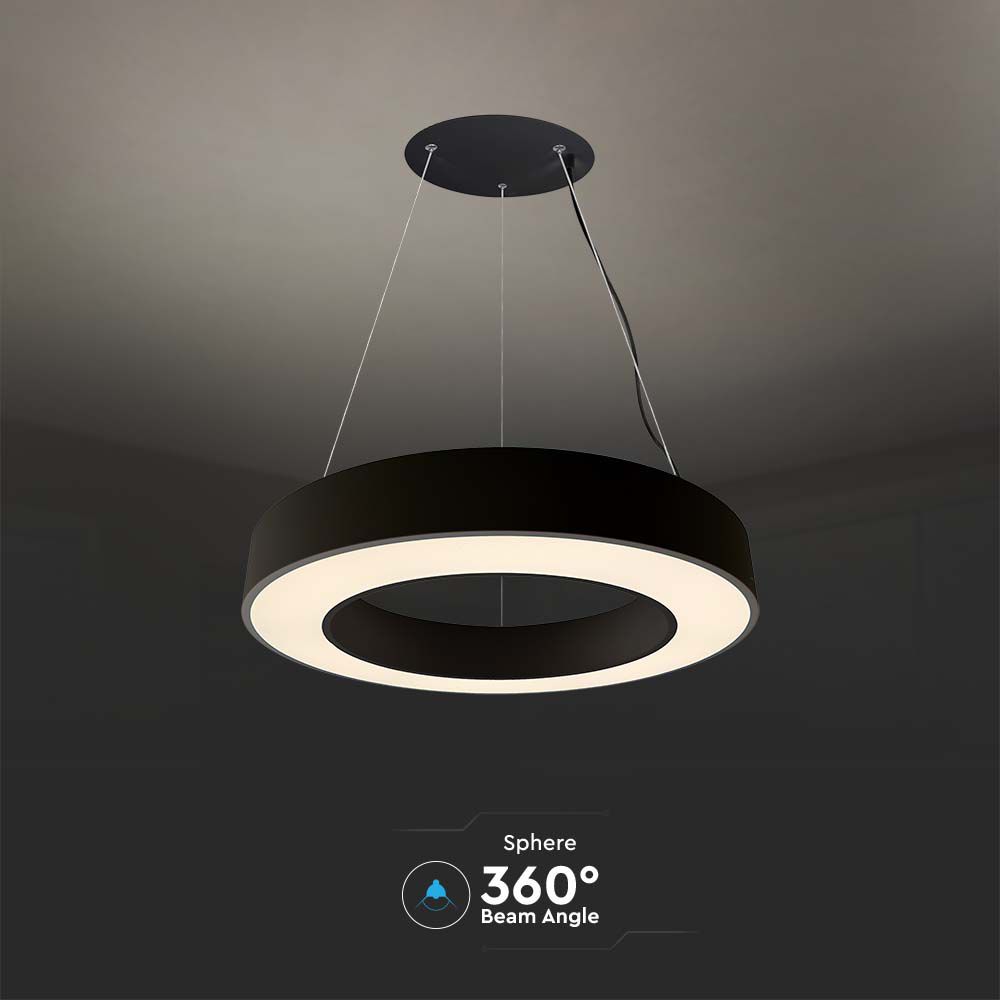 Sphere
360°
Beam Angle