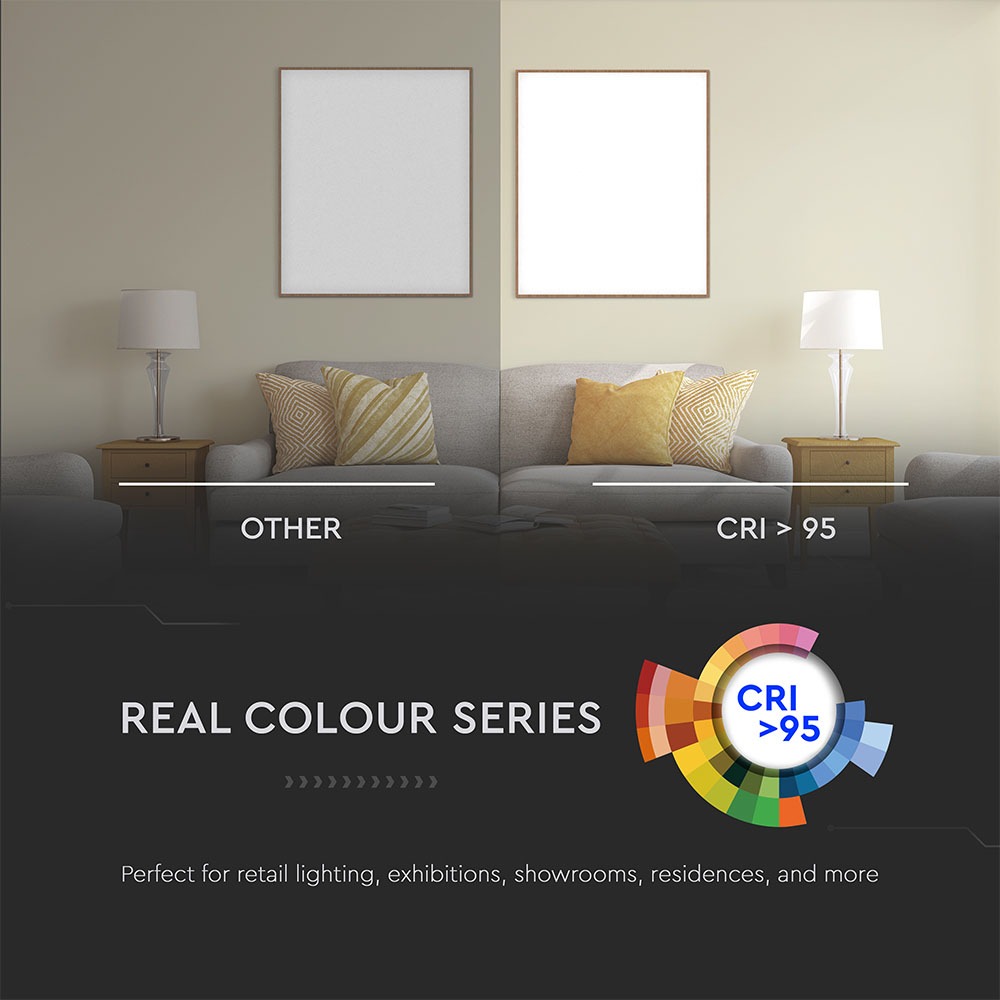 OTHER

CRI > 95

REAL COLOUR SERIES

CRI >95

Perfect for retail lighting, exhibitions, showrooms, residences, and more