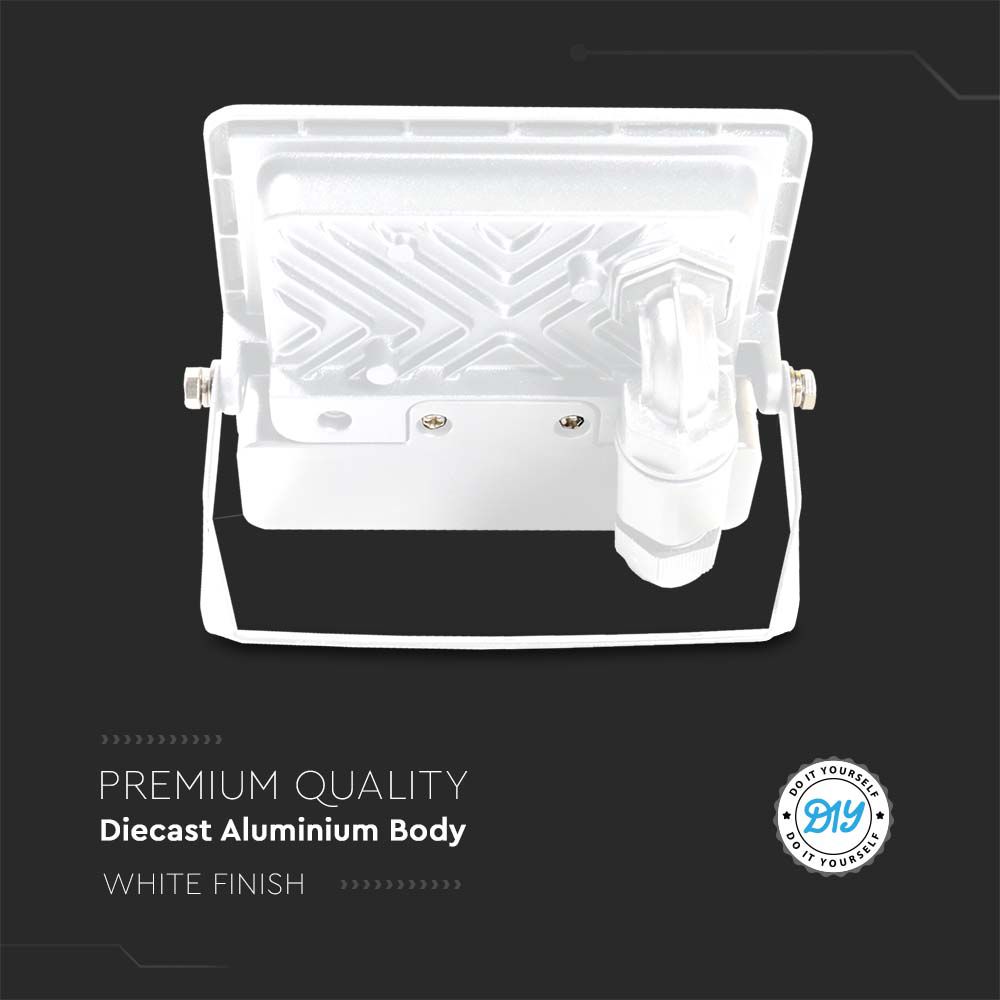 PREMIUM QUALITY
Diecast Aluminium Body
WHITE FINISH

DO IT YOURSELF
DIY
DO IT YOURSELF