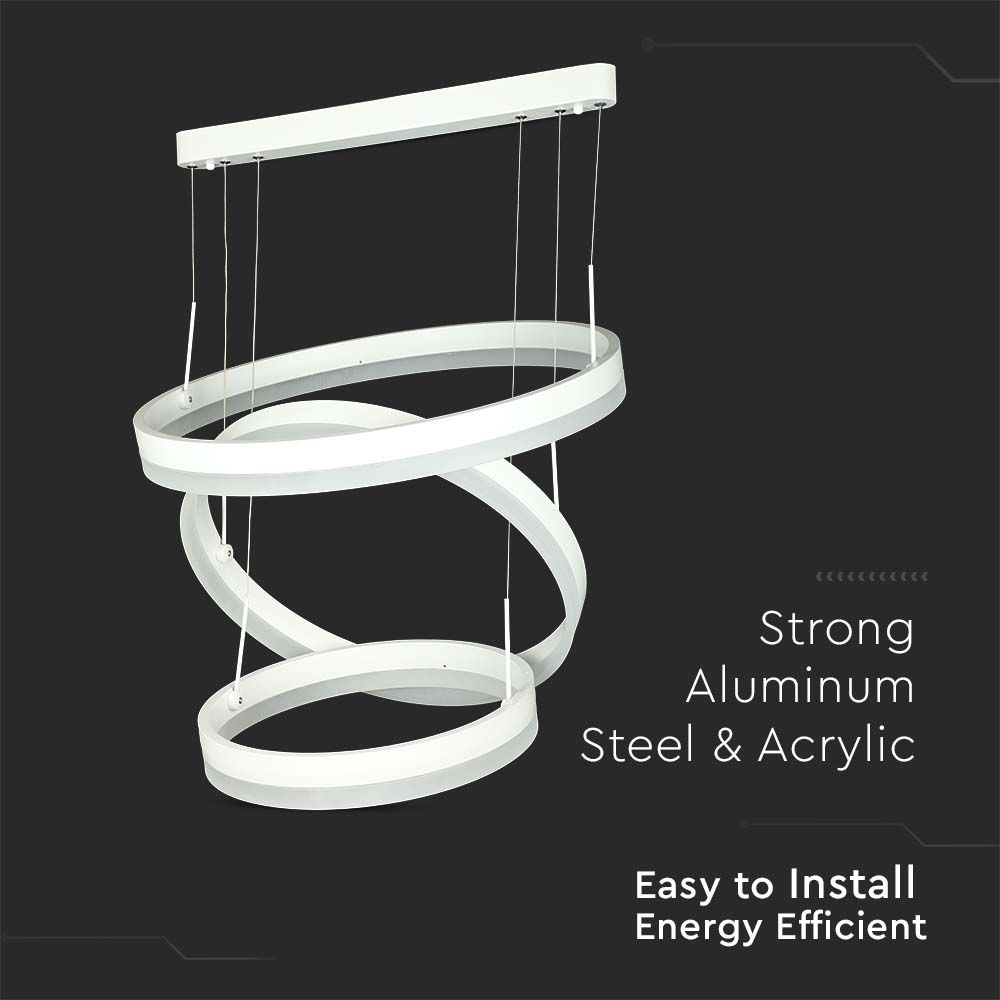 Strong
Aluminum
Steel & Acrylic

Easy to Install
Energy Efficient