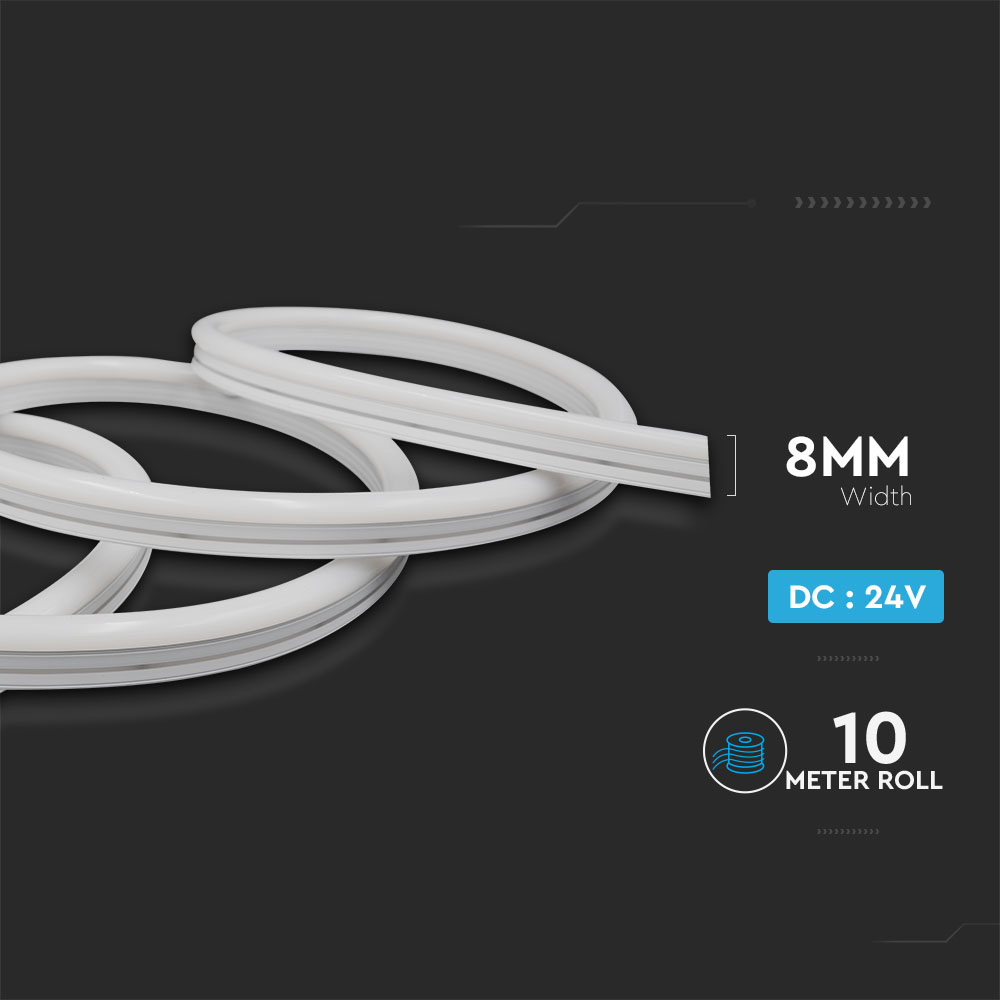 8MM
Width

DC : 24V

10
METER ROLL