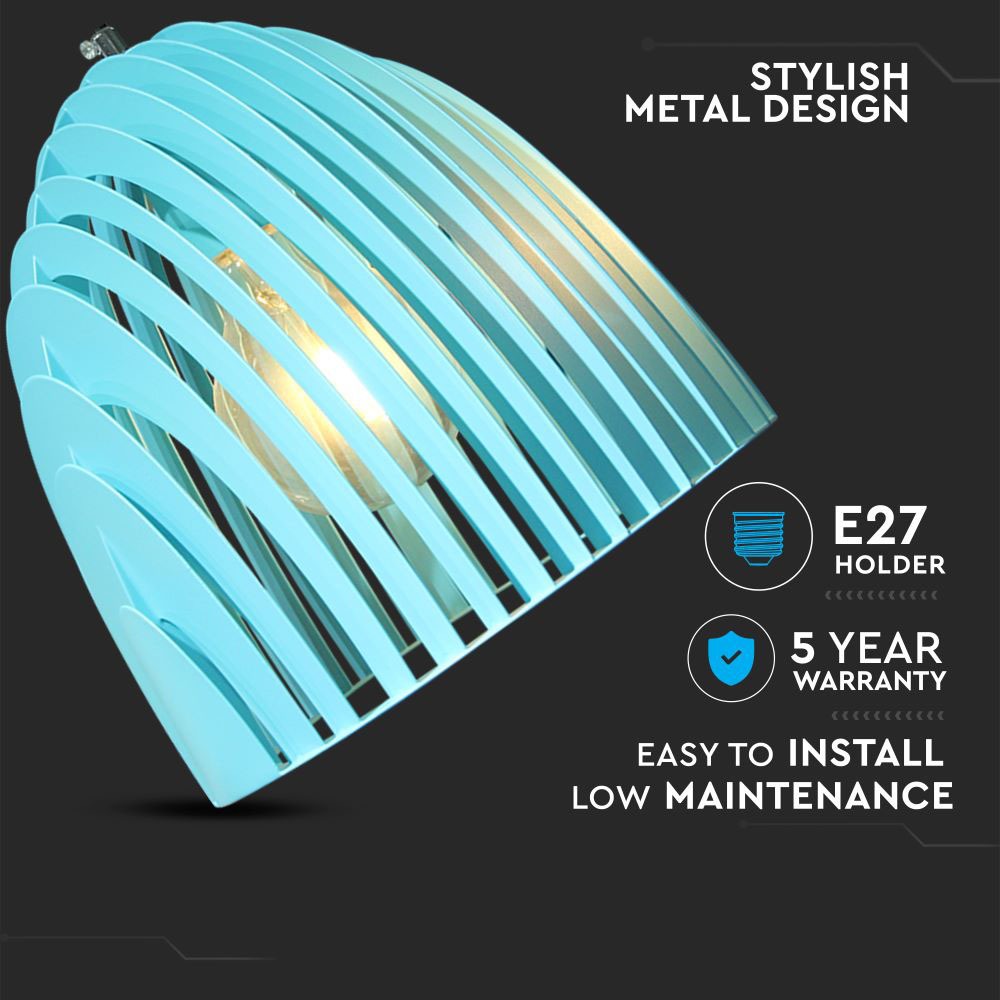 STYLISH
METAL DESIGN

E27
HOLDER

5 YEAR
WARRANTY

EASY TO INSTALL
LOW MAINTENANCE