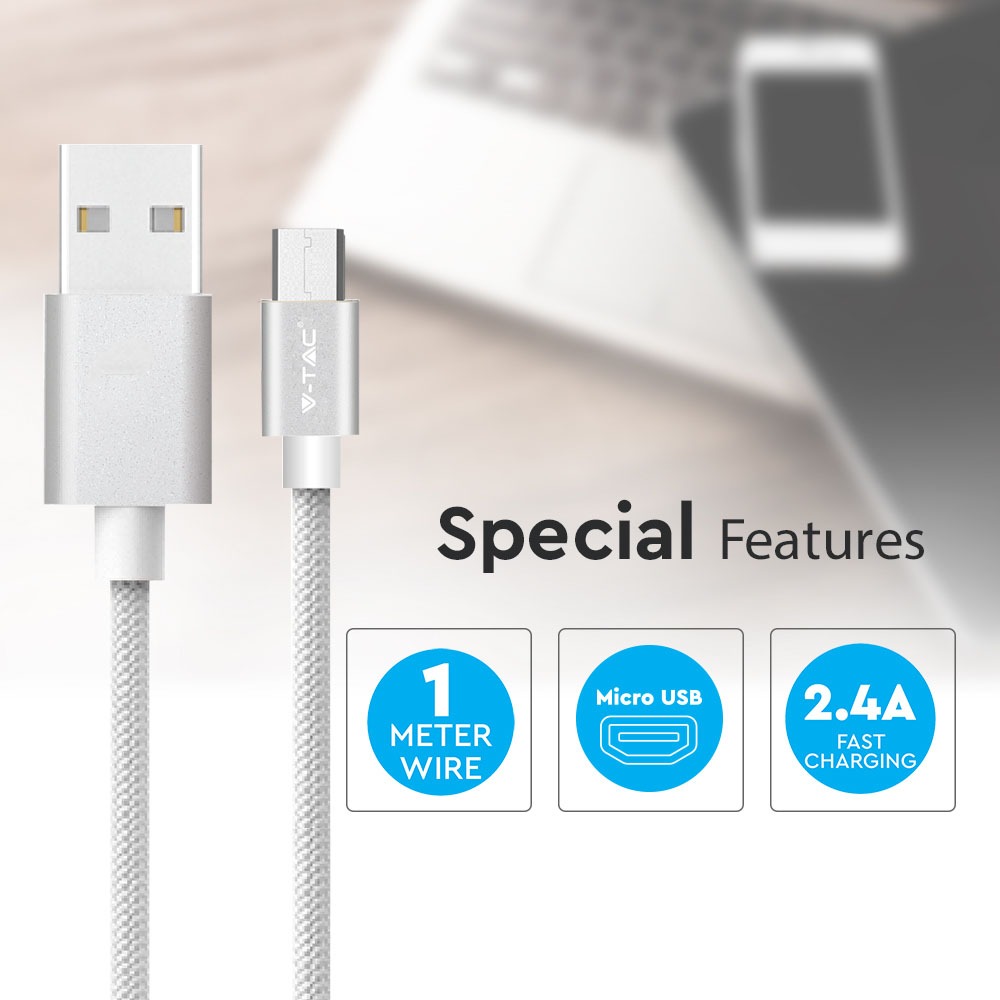 V-TAC

Special Features

1
METER
WIRE

Micro USB

2.4A
FAST
CHARGING