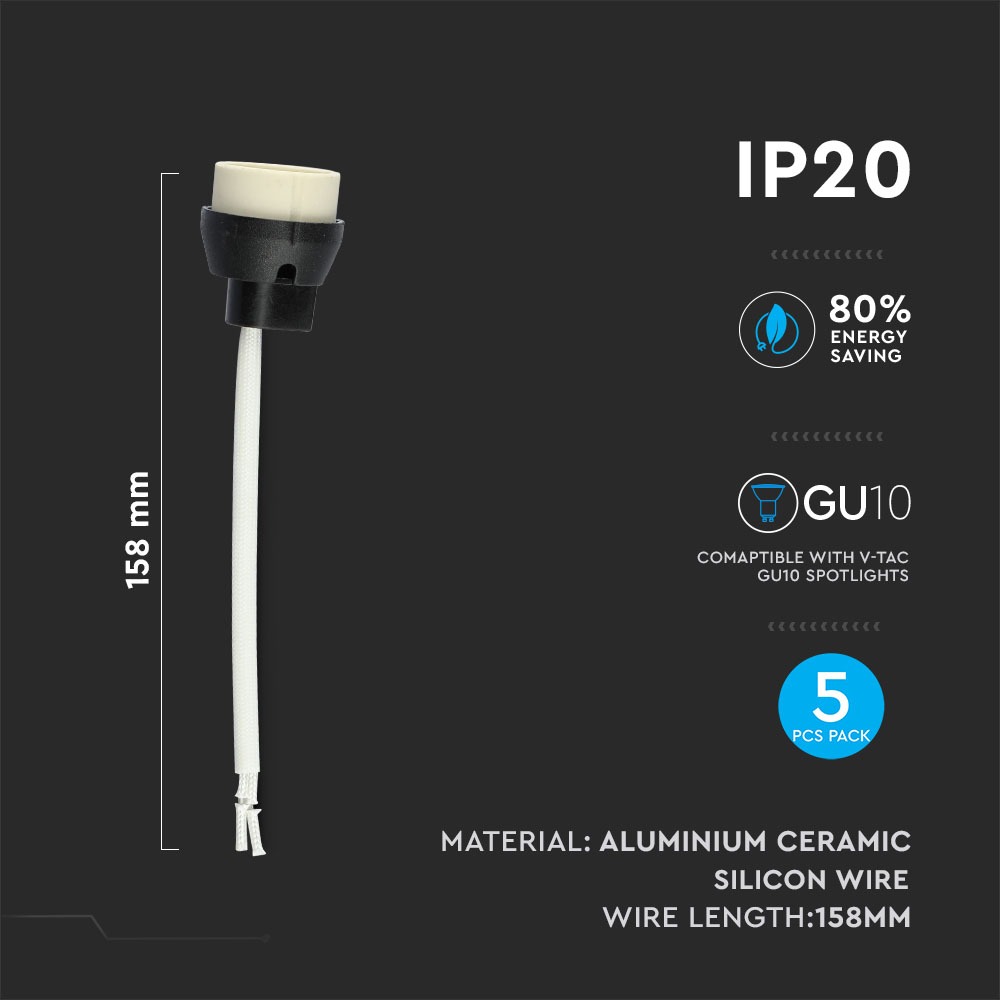 158 mm

IP20

80%
ENERGY
SAVING

GU10

COMAPTIBLE WITH V-TAC
GU10 SPOTLIGHTS

5
PCS PACK

MATERIAL: ALUMINIUM CERAMIC
SILICON WIRE
WIRE LENGTH:158MM