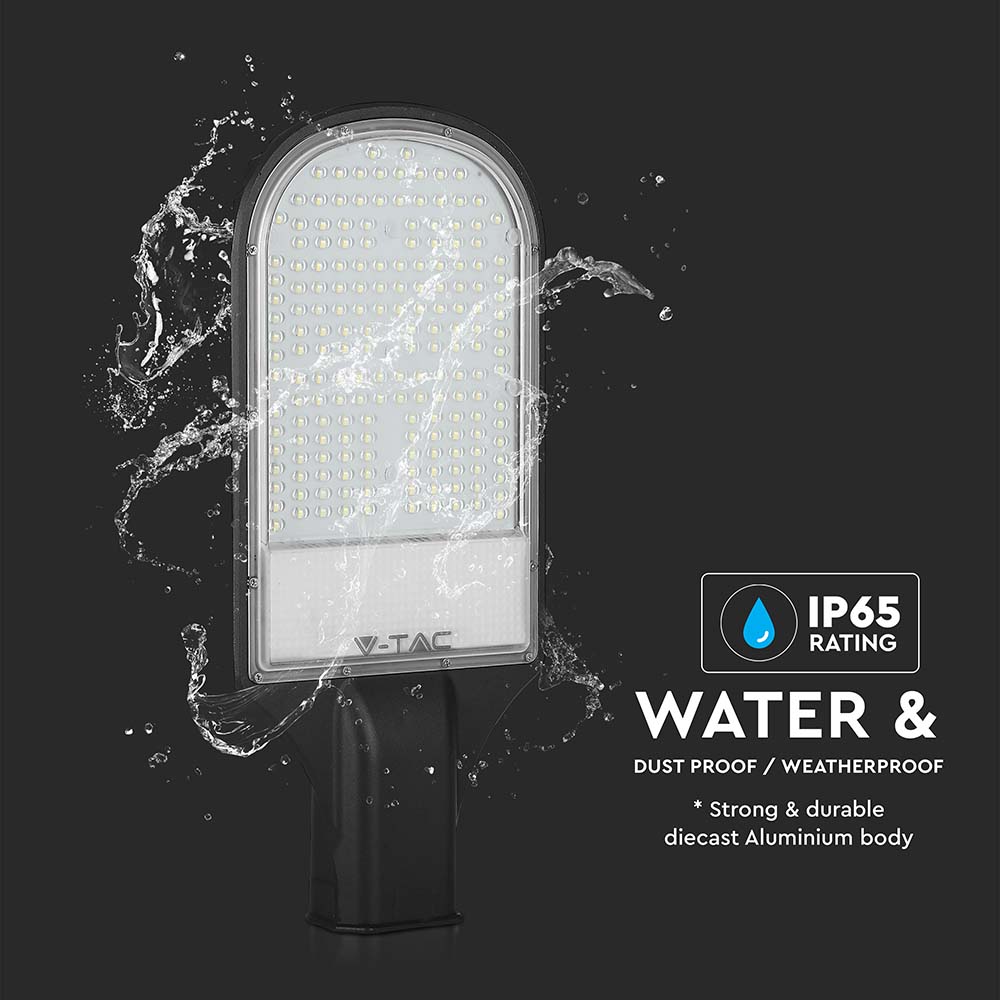 V-TAC

IP65
RATING

WATER &

DUST PROOF / WEATHERPROOF

* Strong & durable diecast Aluminium body