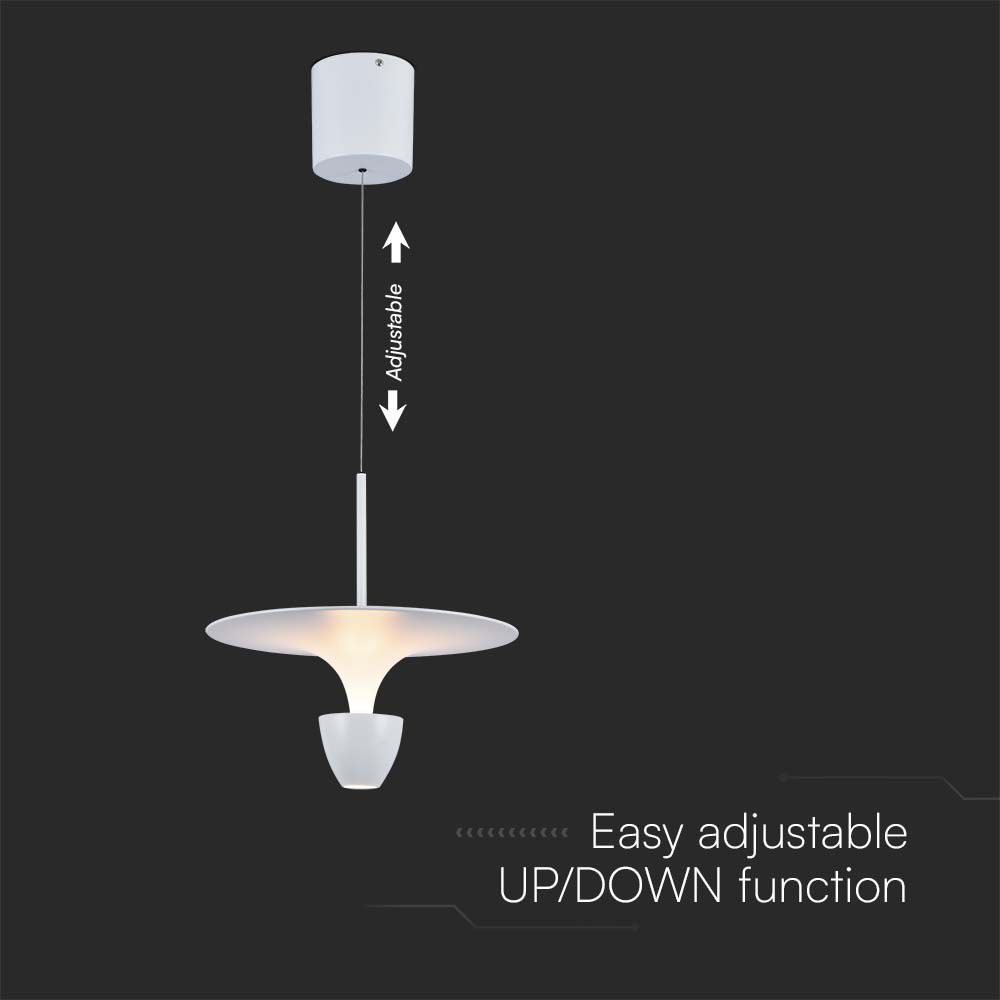 Adjustable

Easy adjustable
UP/DOWN function