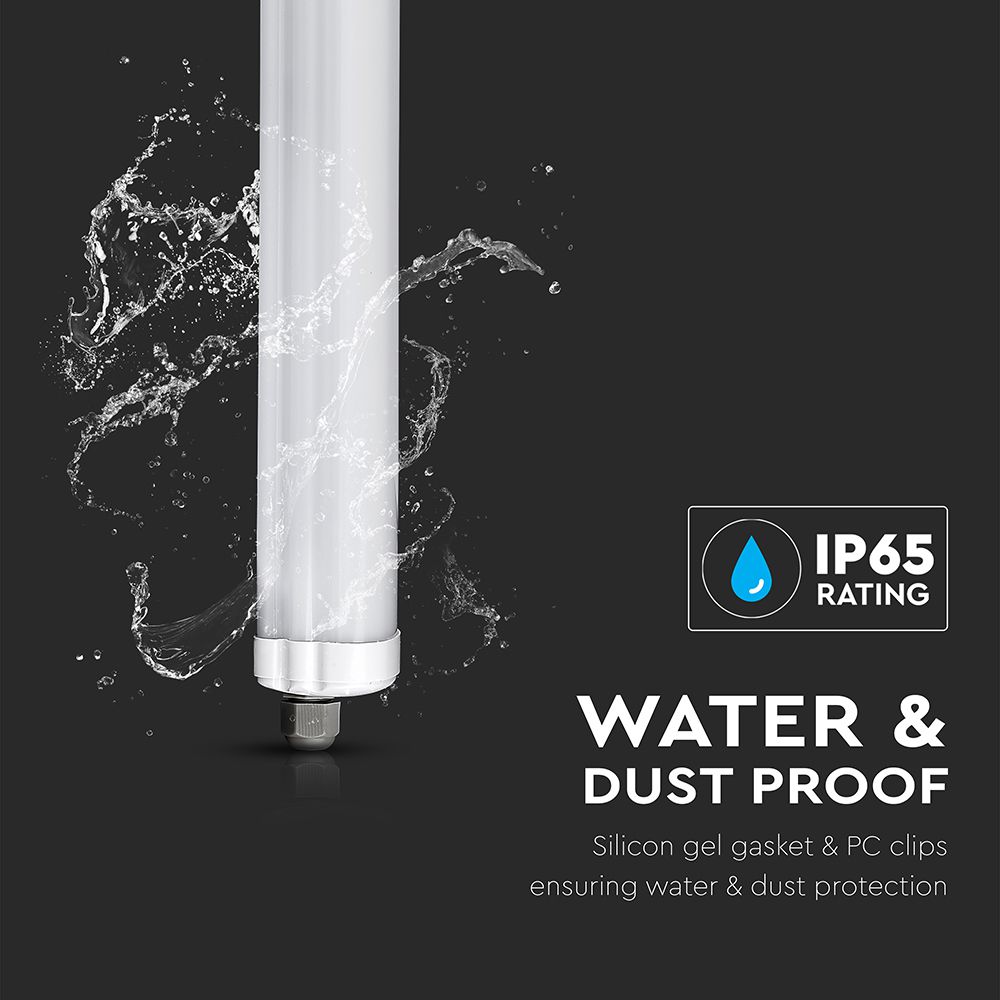 IP65
RATING

WATER &
DUST PROOF

Silicon gel gasket & PC clips ensuring water & dust protection